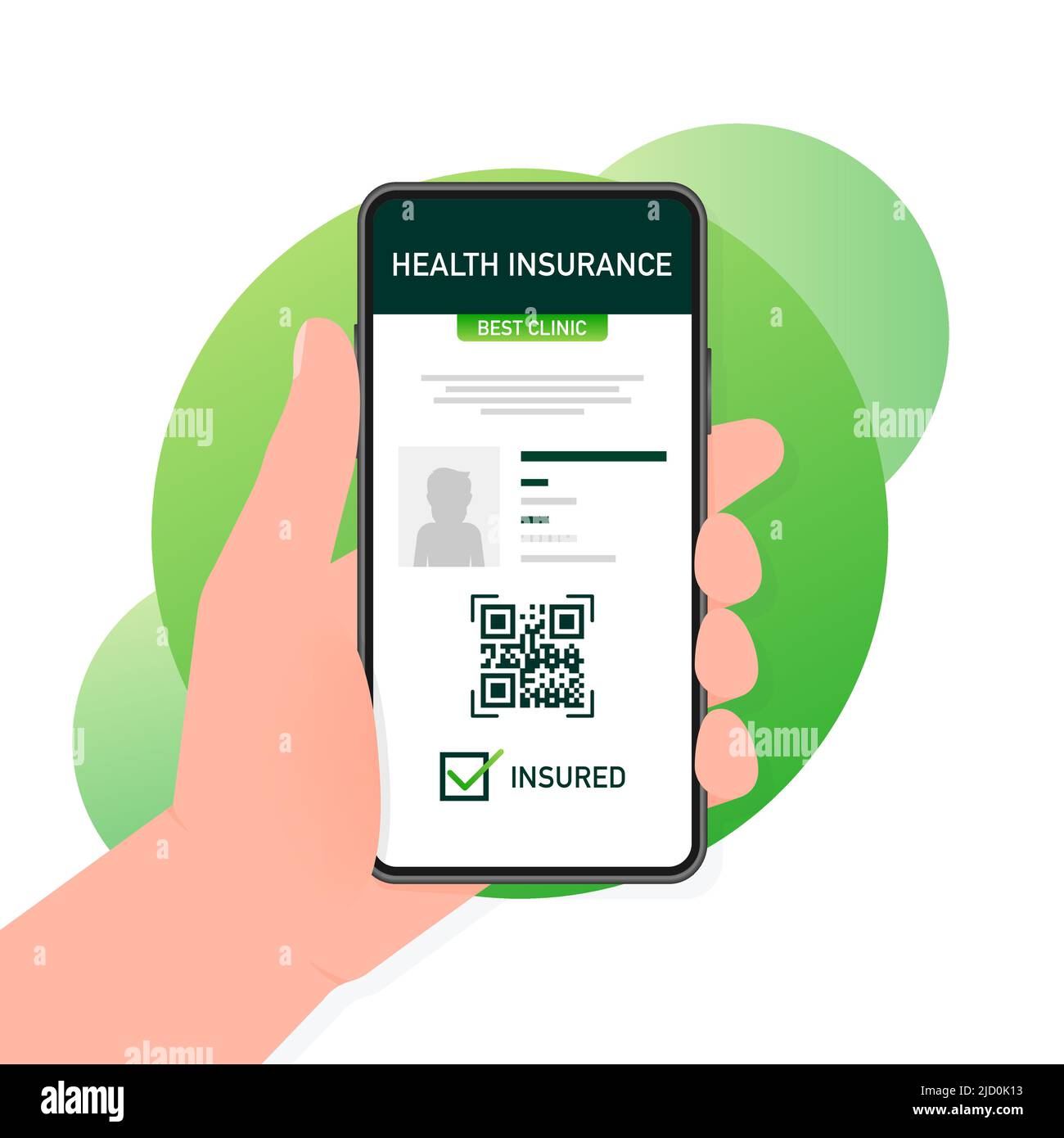 HEALTH INSURANCE

BEST CLINIC

INSURED

alamy

alamy

alamy

alamy

alamy

Image ID: 2JD0K13
www.alamy.com