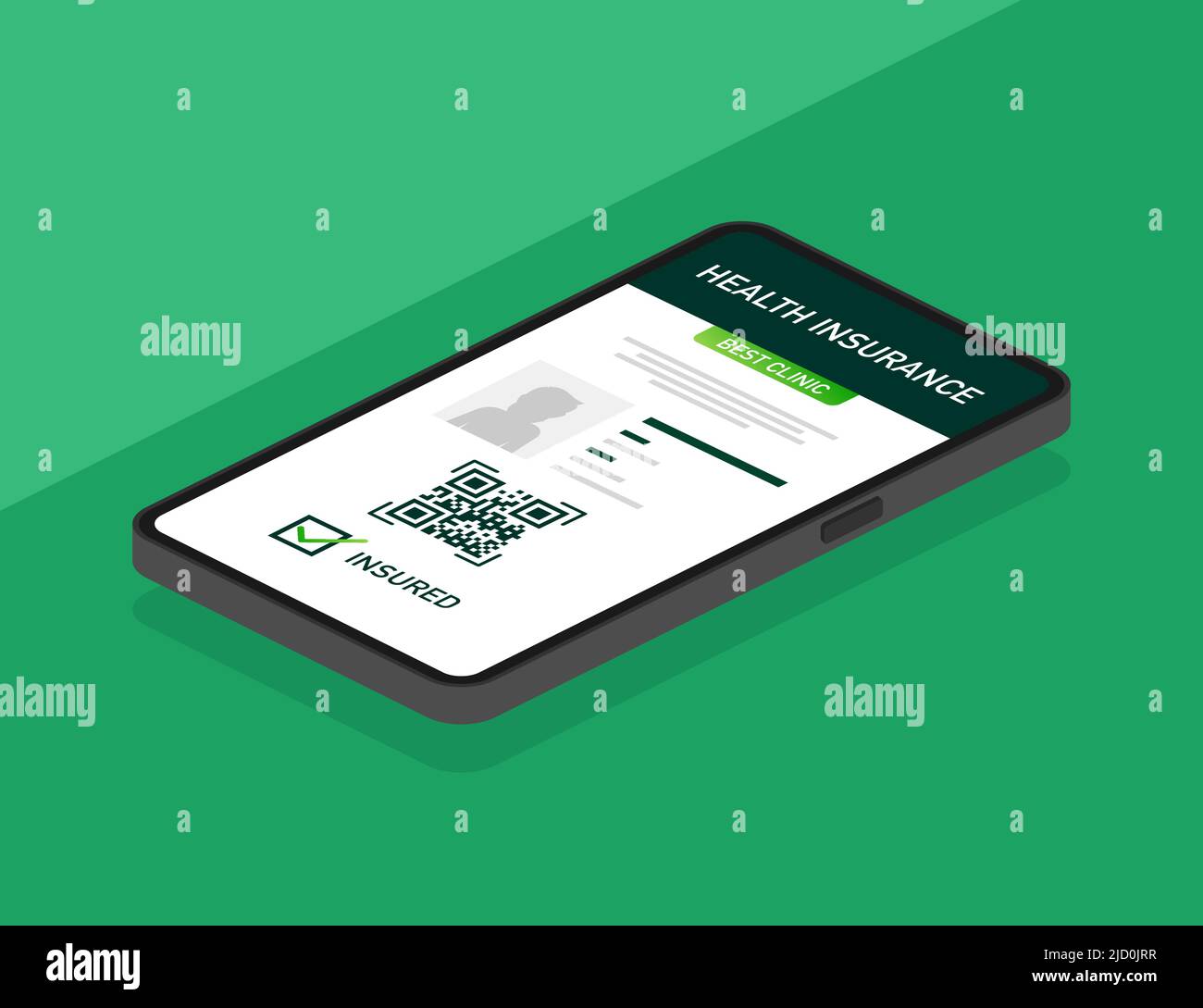 HEALTH INSURANCE

BEST CLINIC

INSURED

alamy

alamy

alamy

alamy

alamy

Image ID: 2JD0JRR
www.alamy.com