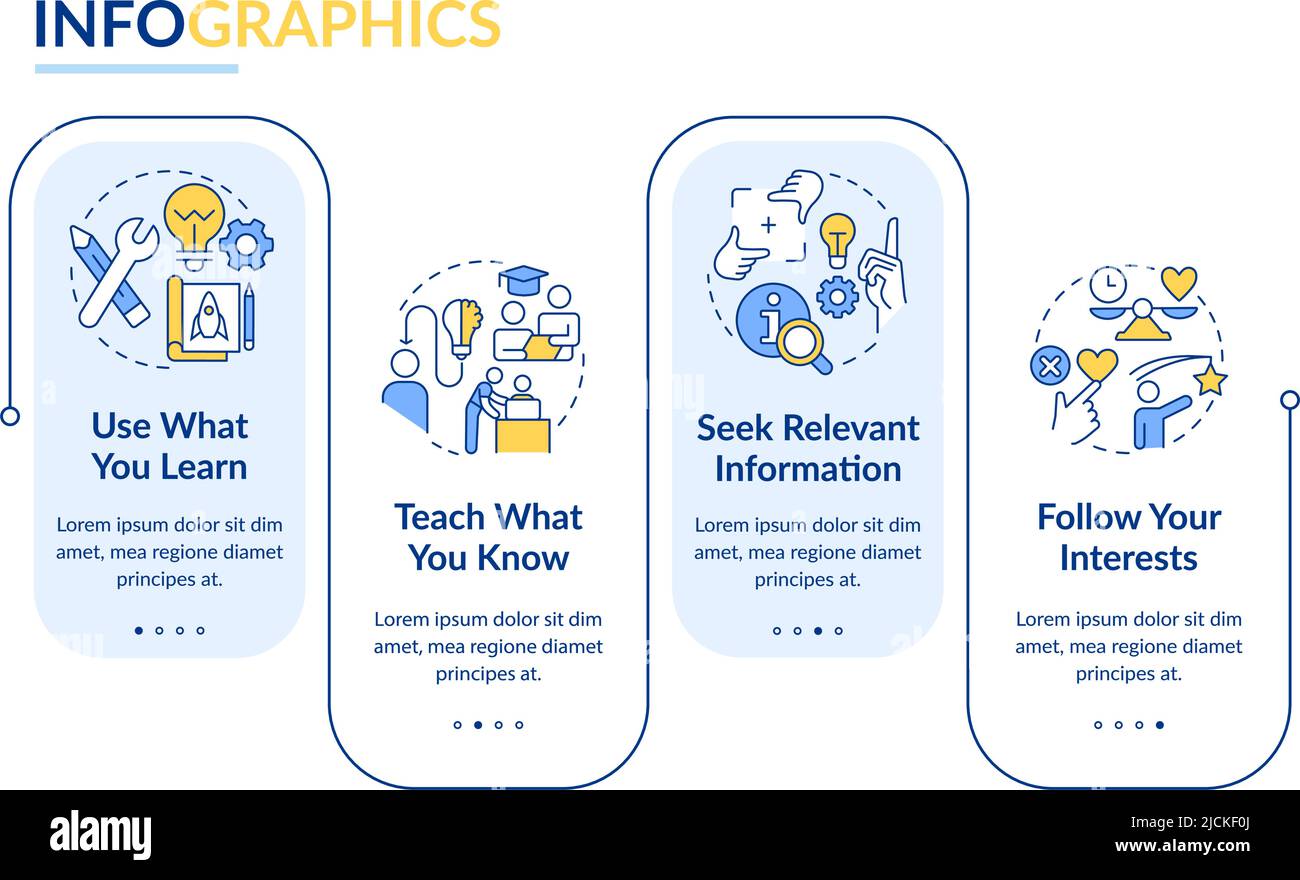 INFOGRAPHICS

Use What You Learn

Lorem ipsum dolor sit dim amet, mea regione diamet principes at.

Teach What You Know

Lorem ipsum dolor sit dim amet, mea regione diamet principes at.

Seek Relevant Information

Lorem ipsum dolor sit dim amet, mea regione diamet principes at.

Follow Your Interests

Lorem ipsum dolor sit dim amet, mea regione diamet principes at.

alamy

Image ID: 2JCKF0J
www.alamy.com