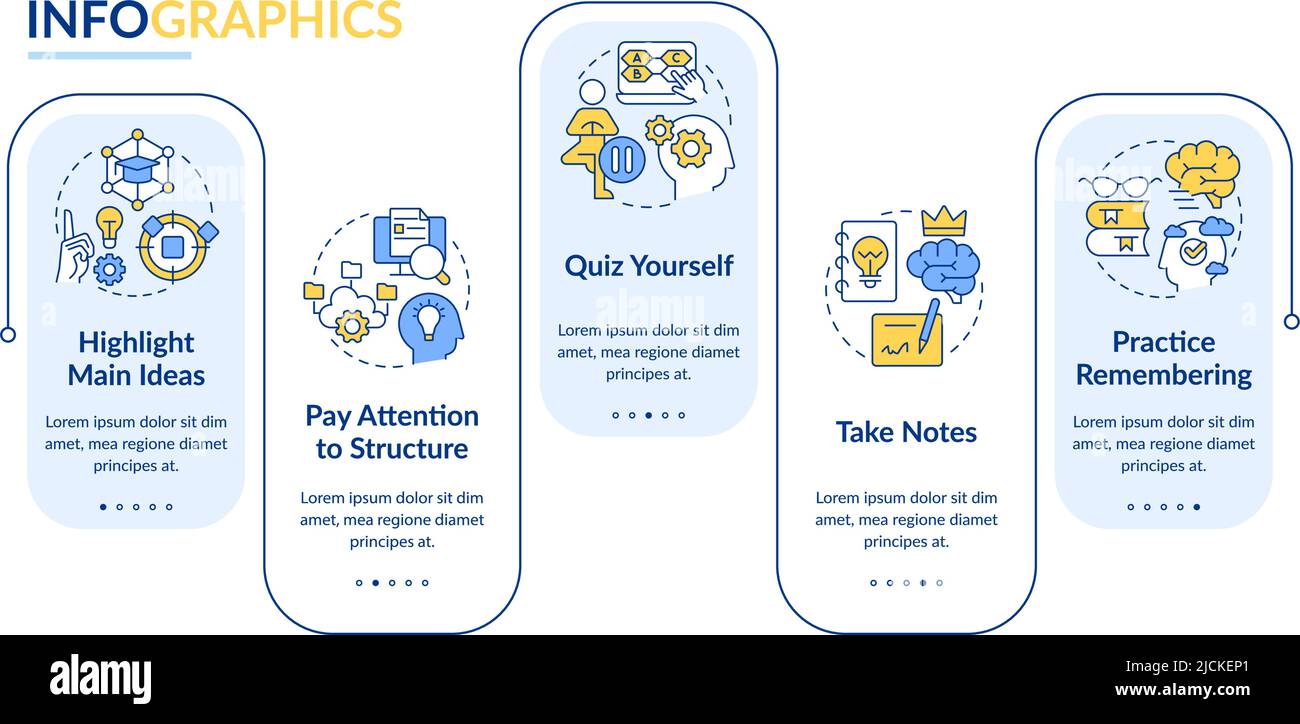 INFOGRAPHICS

Highlight Main Ideas

Lorem ipsum dolor sit dim amet, mea regione diamet principes at.

Pay Attention to Structure

Lorem ipsum dolor sit dim amet, mea regione diamet principes at.

A B C

Quiz Yourself

Lorem ipsum dolor sit dim amet, mea regione diamet principes at.

Take Notes

Lorem ipsum dolor sit dim amet, mea regione diamet principes at.

Practice Remembering

Lorem ipsum dolor sit dim amet, mea regione diamet principes at.

alamy

Image ID: 2JCKEP1
www.alamy.com