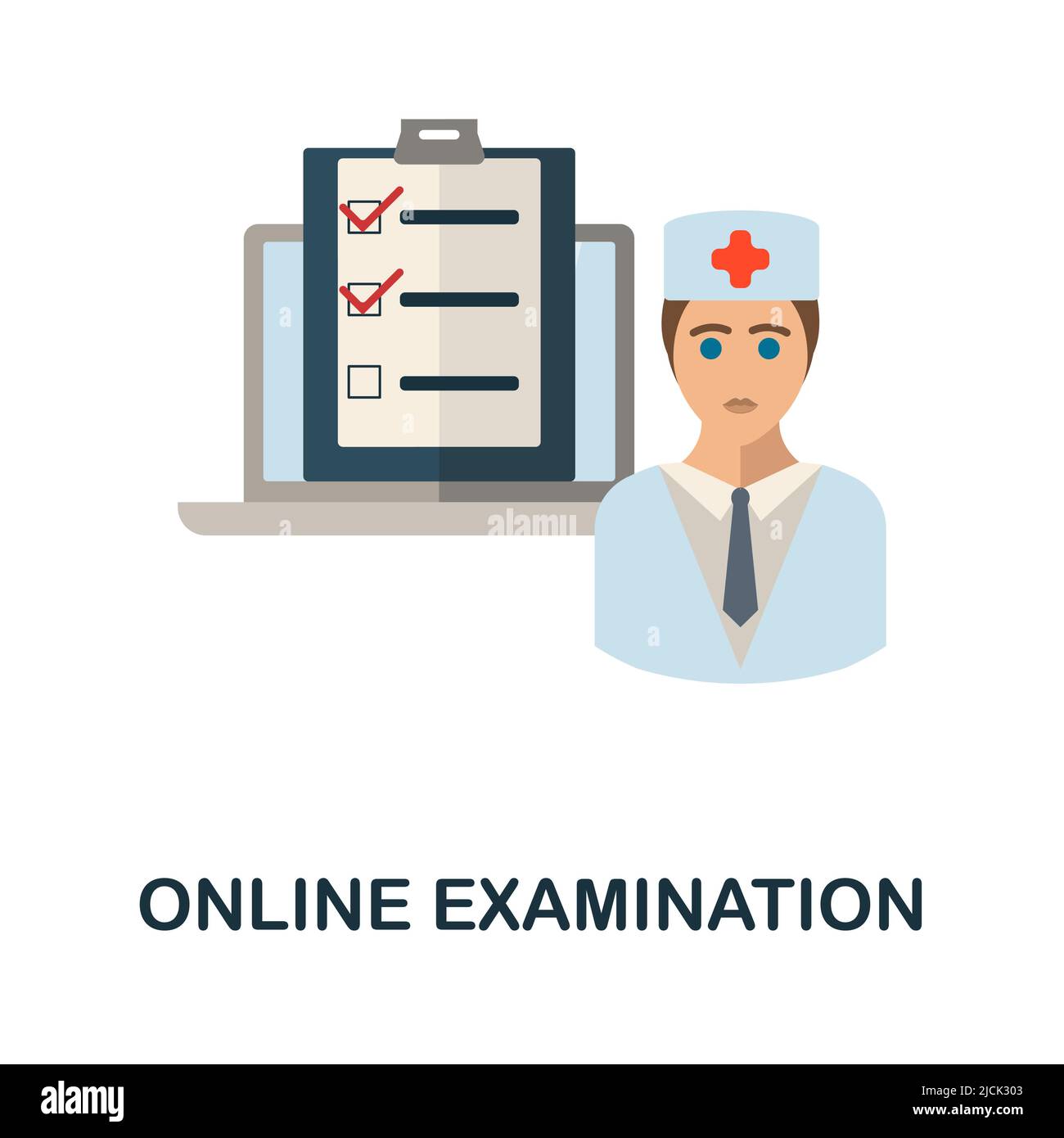 alamy

ONLINE EXAMINATION

alamy

Image ID: 2JCK303
www.alamy.com