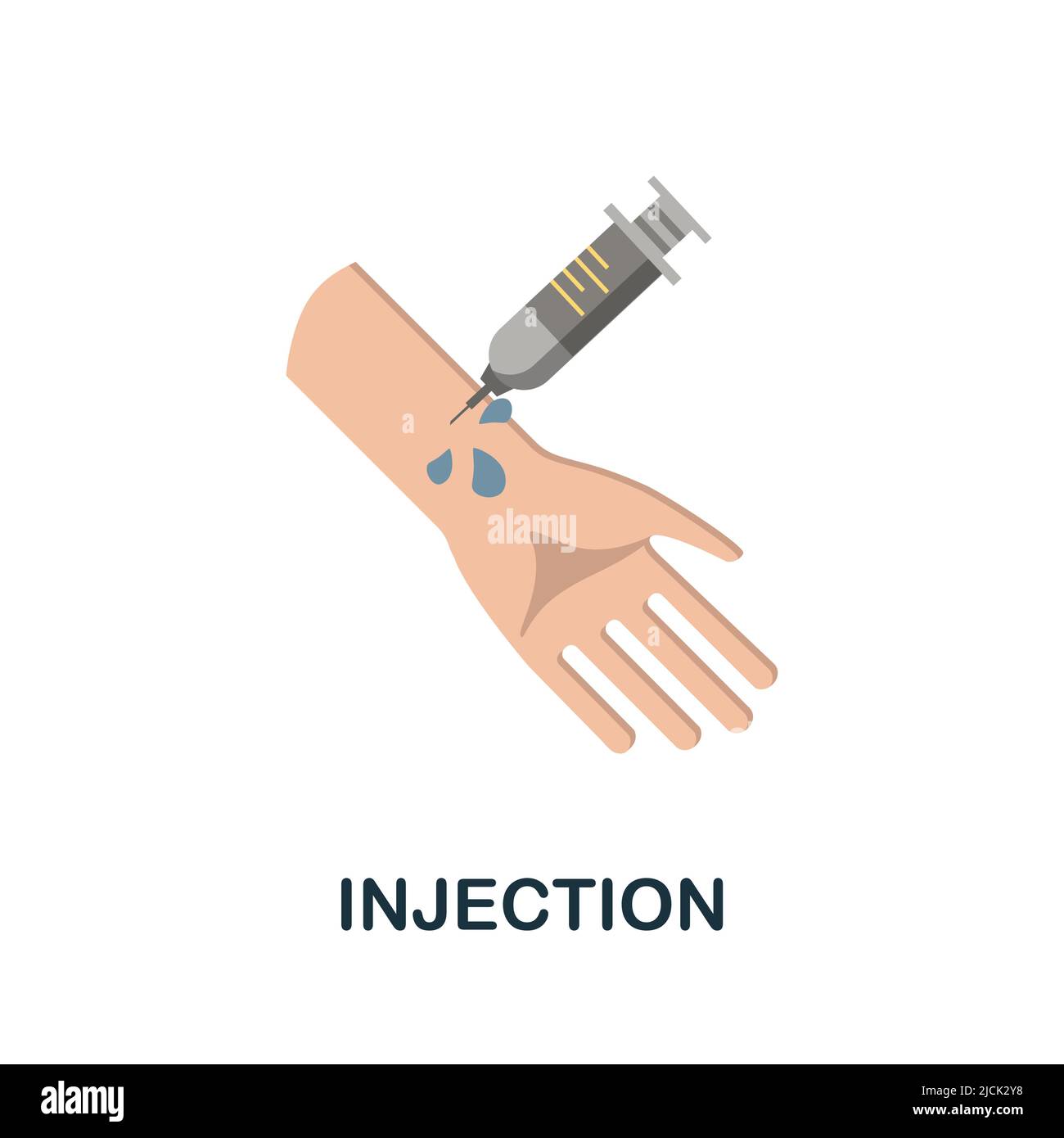 alamy

INJECTION

alamy

Image ID: 2JCK2Y8
www.alamy.com