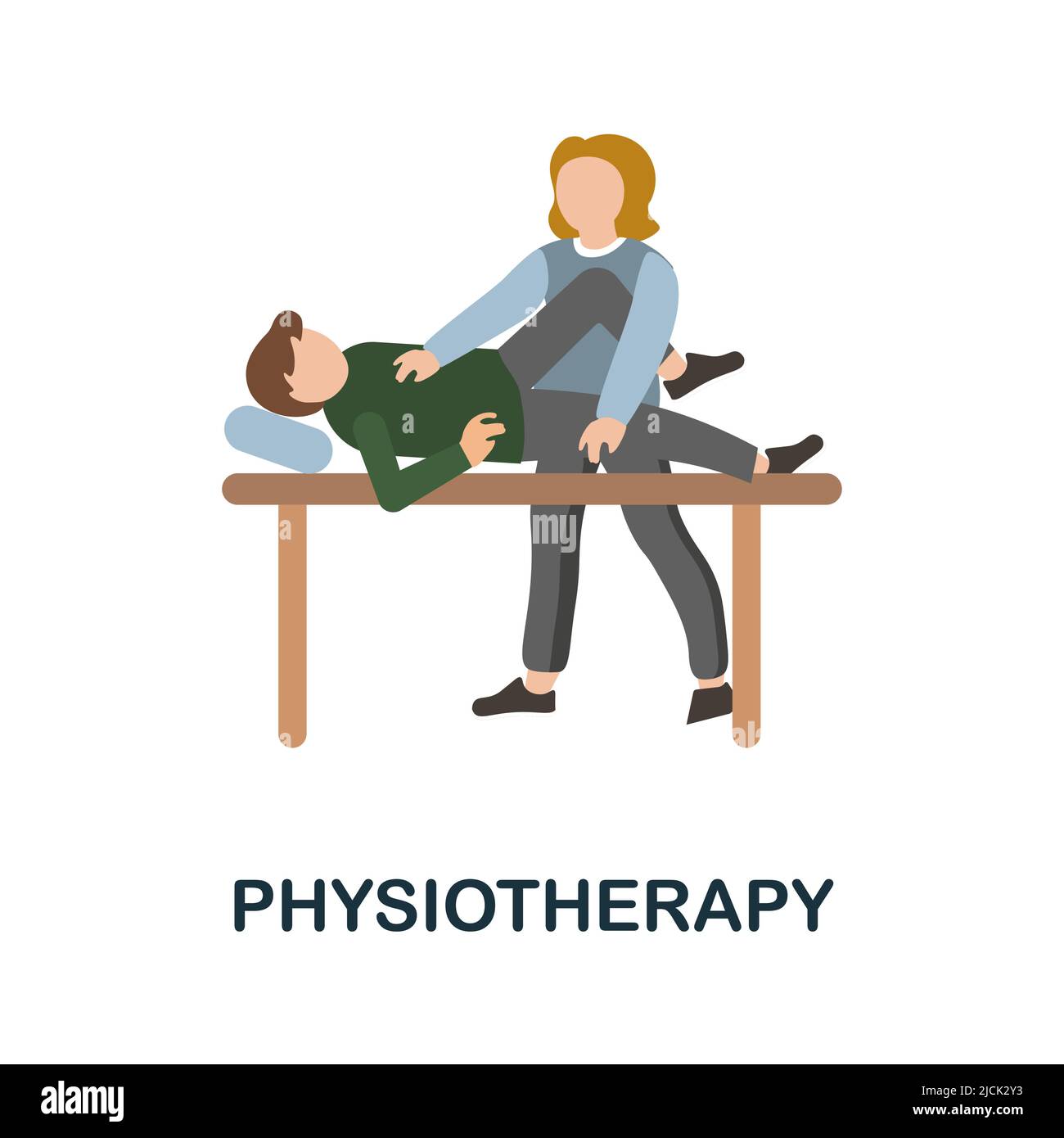 PHYSIOTHERAPY

alamy

Image ID: 2JCK2Y3
www.alamy.com