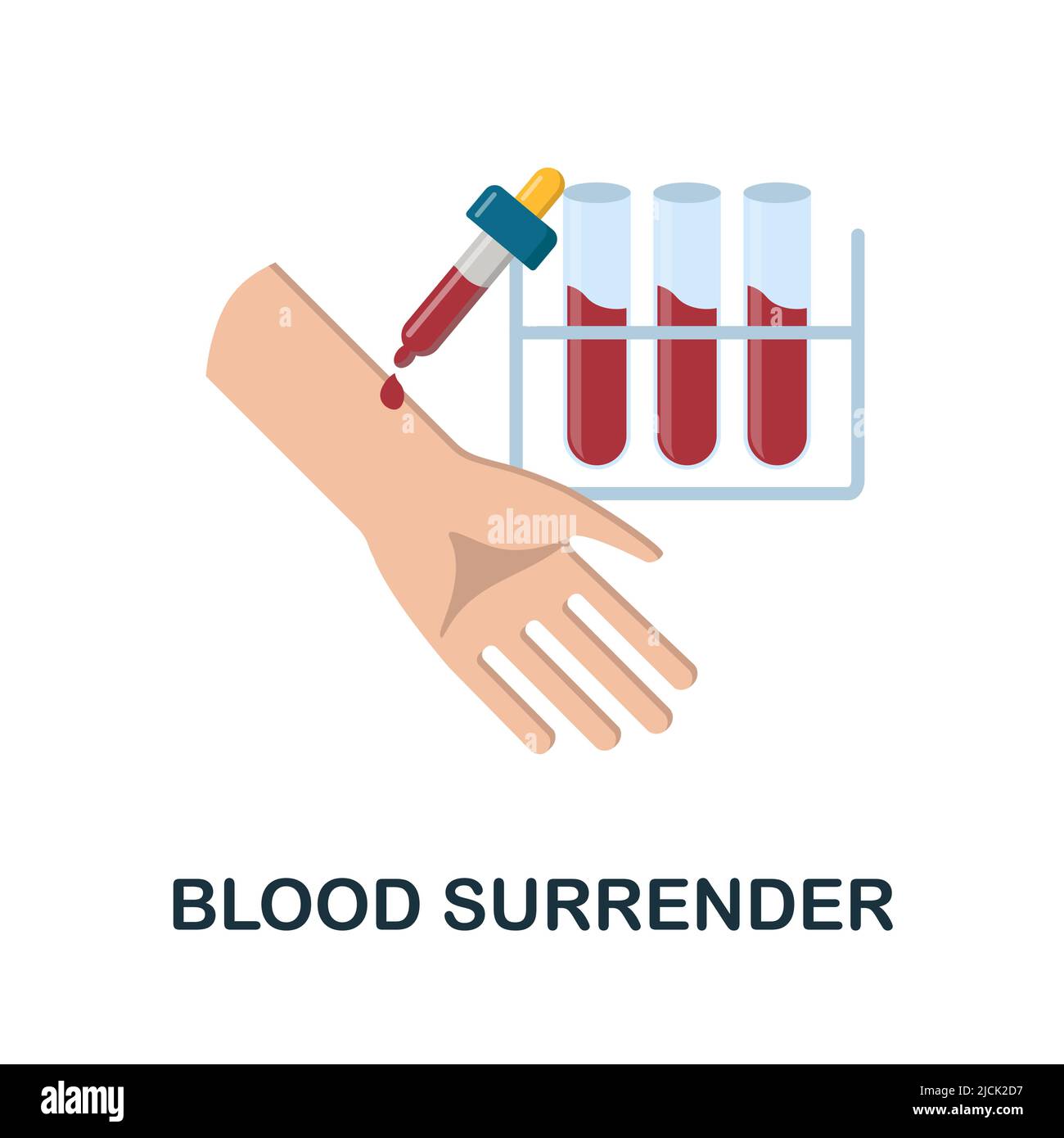 alamy

BLOOD SURRENDER

alamy

Image ID: 2JCK2D7
www.alamy.com