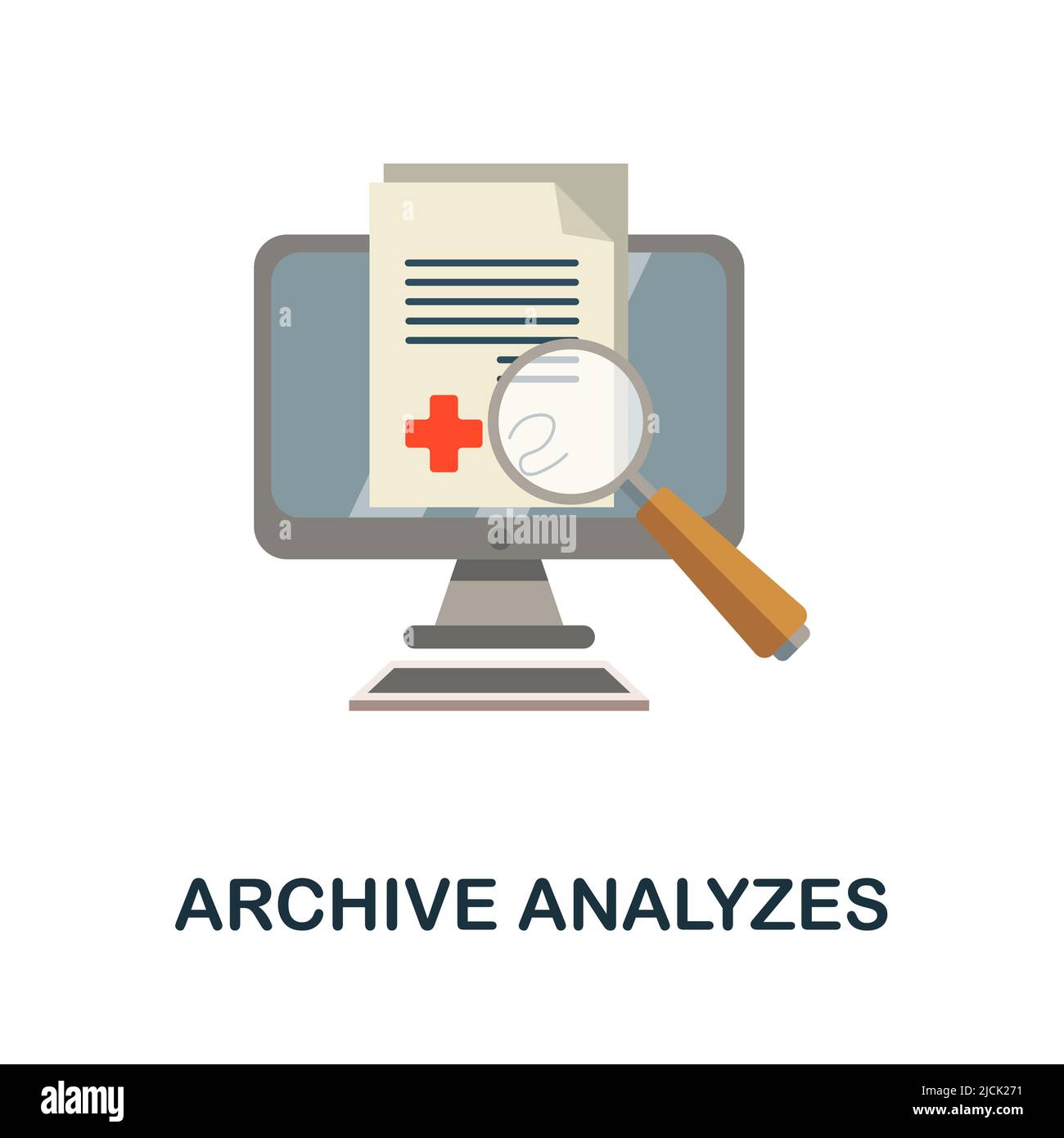 alamy

ARCHIVE ANALYZES

alamy

Image ID: 2JCK271
www.alamy.com