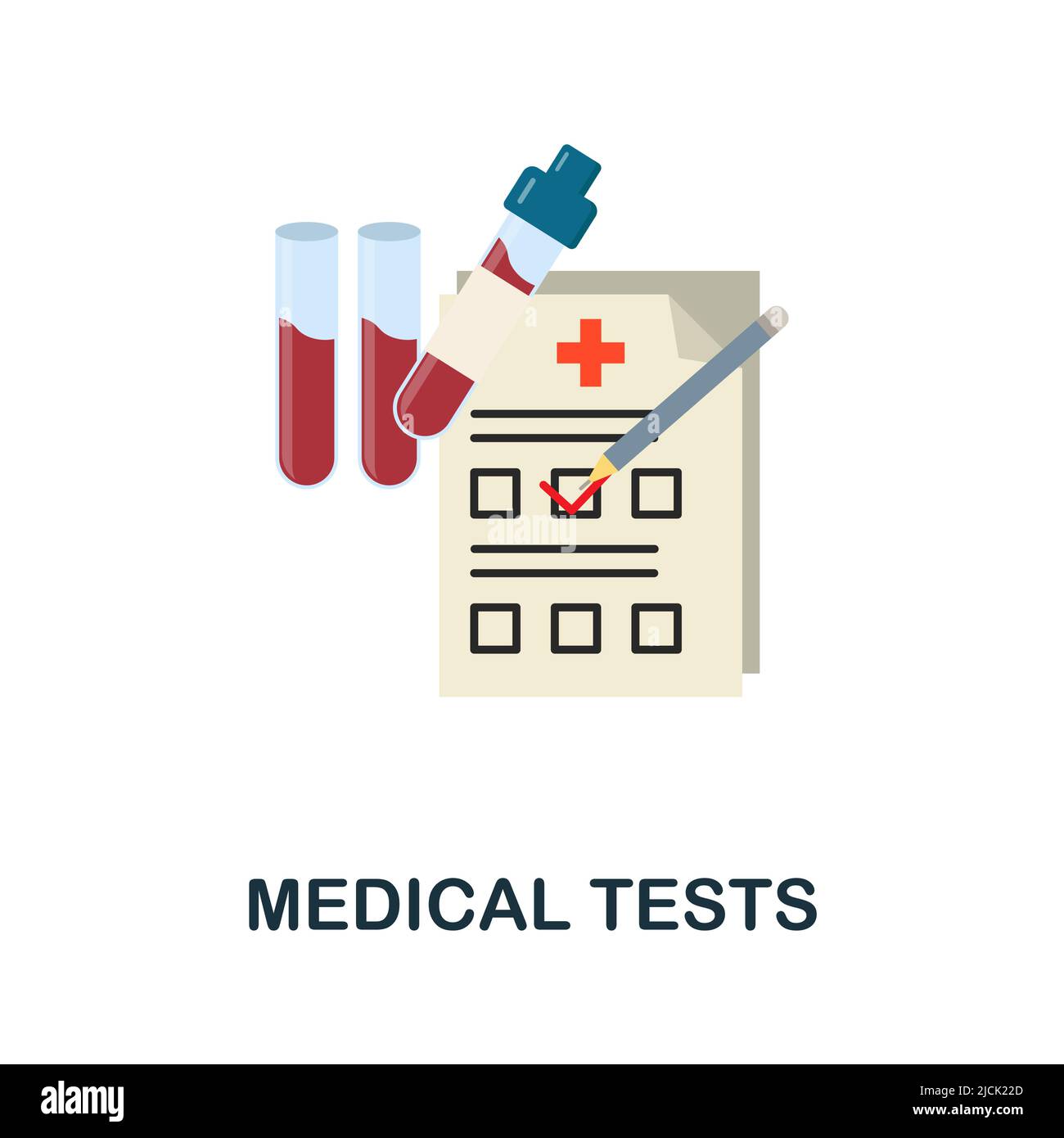 alamy

MEDICAL TESTS

alamy

Image ID: 2JCK22D
www.alamy.com