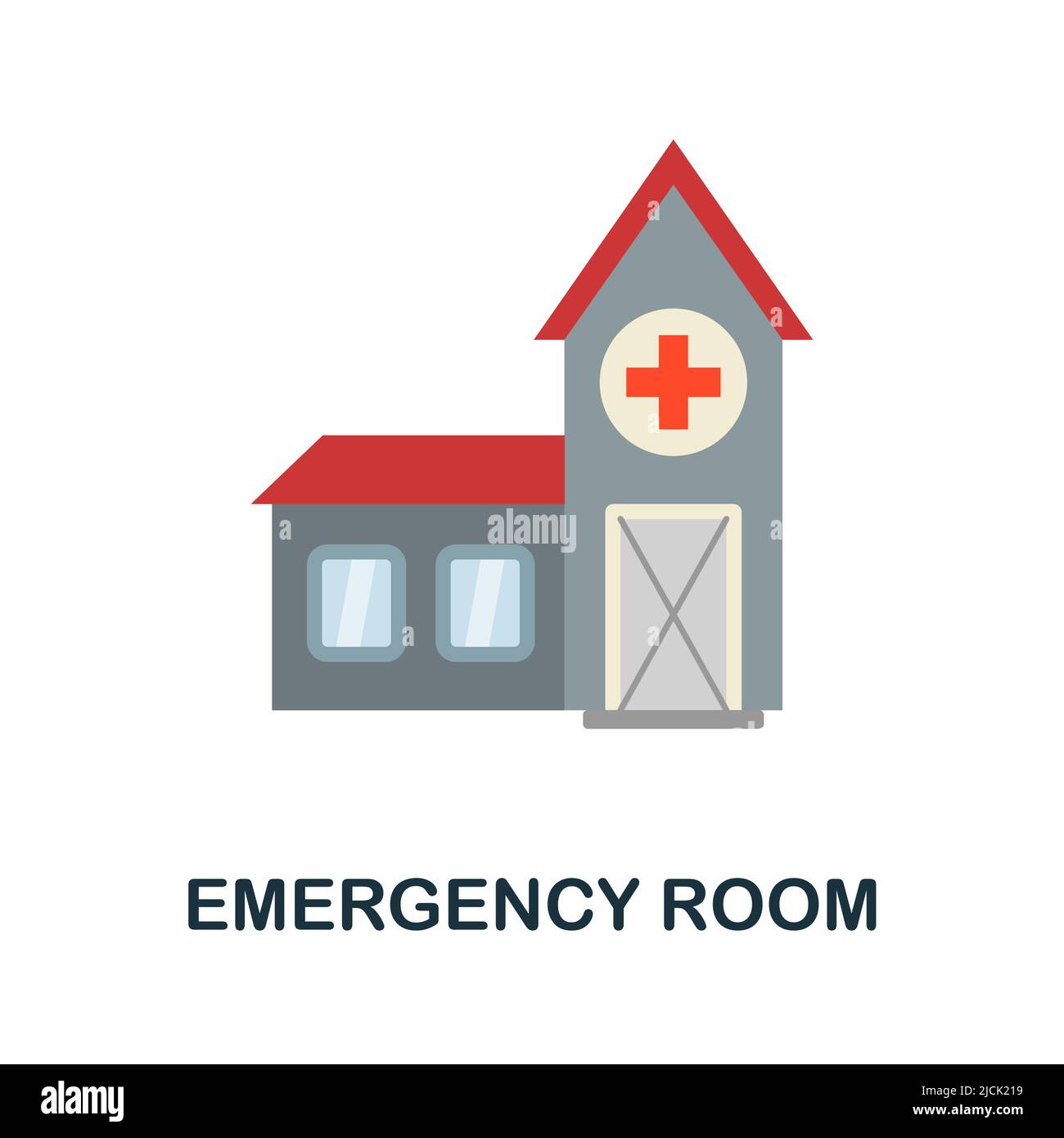 alamy

EMERGENCY ROOM

alamy

Image ID: 2JCK219
www.alamy.com