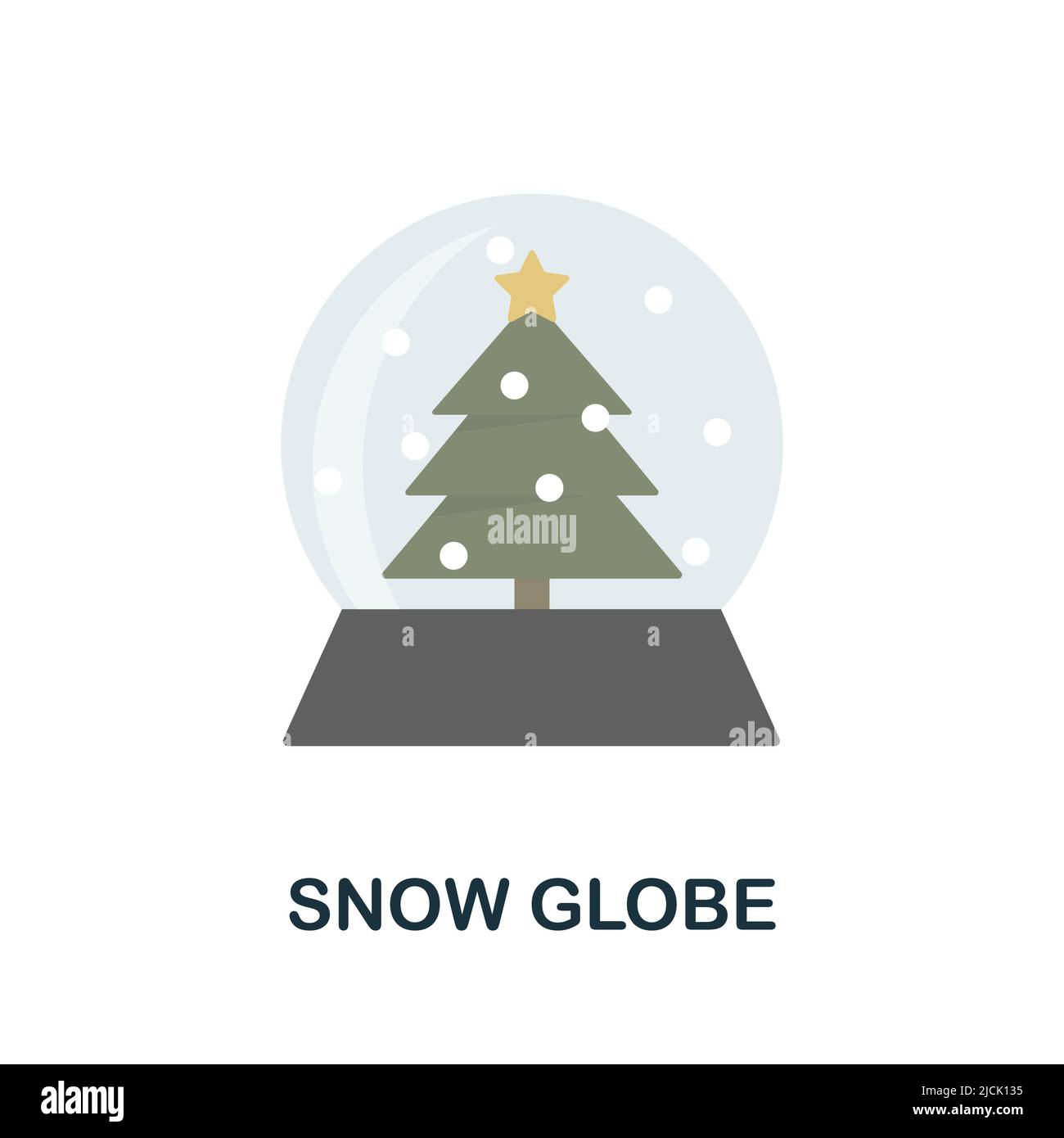 alamy

SNOW GLOBE

alamy

Image ID: 2JCK135
www.alamy.com