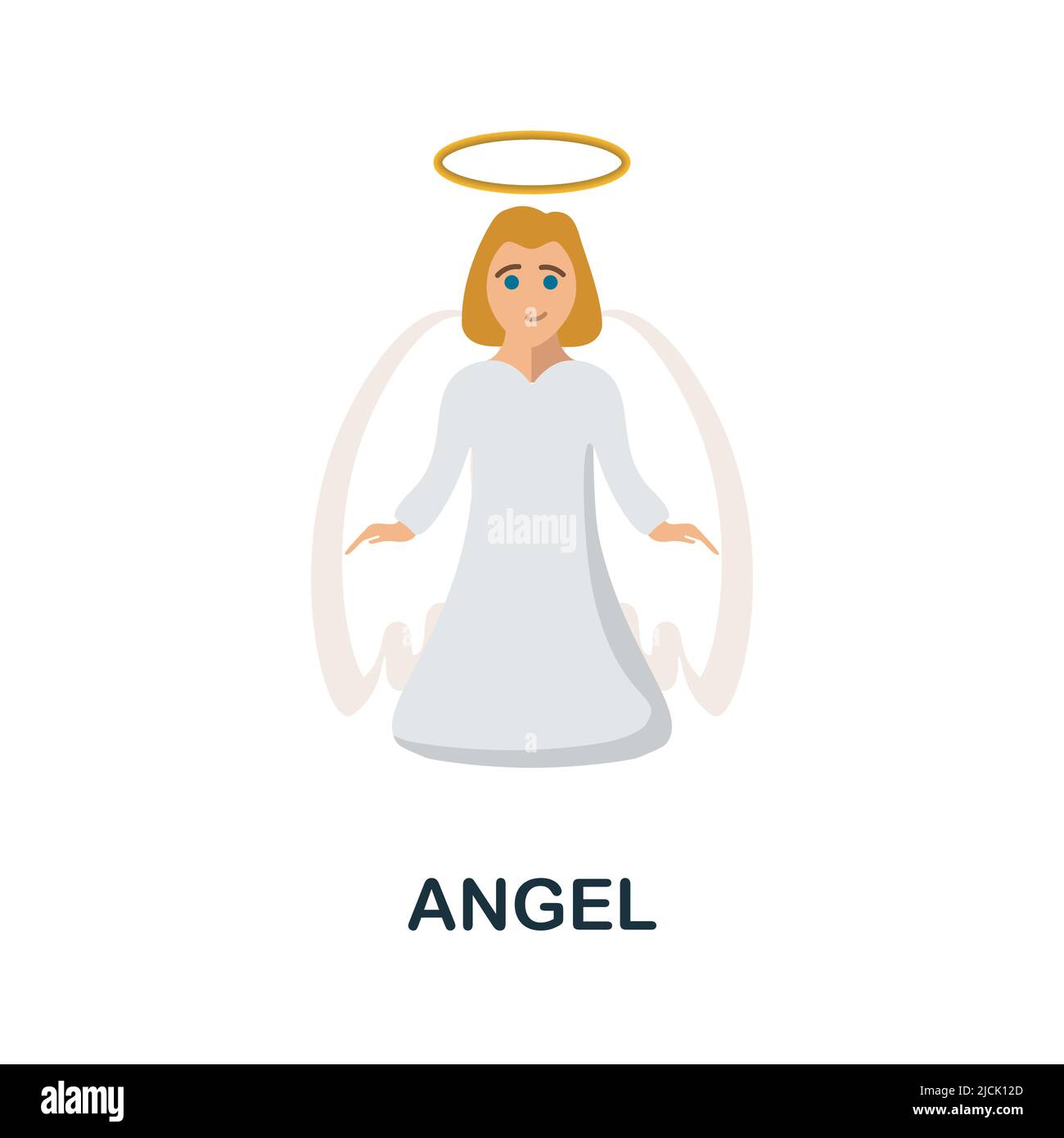 alamy

a

ANGEL

alamy

Image ID: 2JCK12D
www.alamy.com