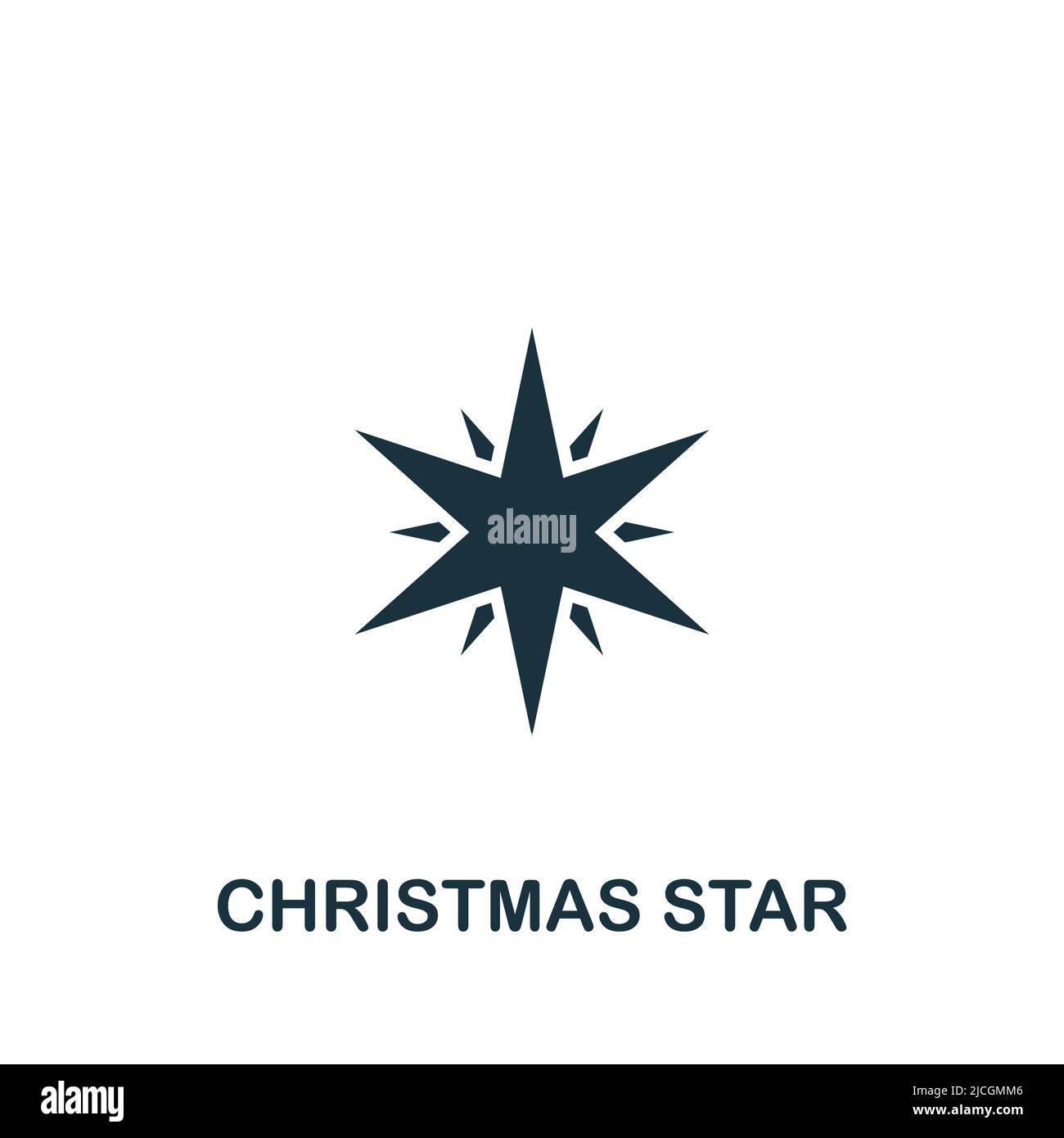 alamy

CHRISTMAS STAR

alamy

Image ID: 2JCGMM6
www.alamy.com