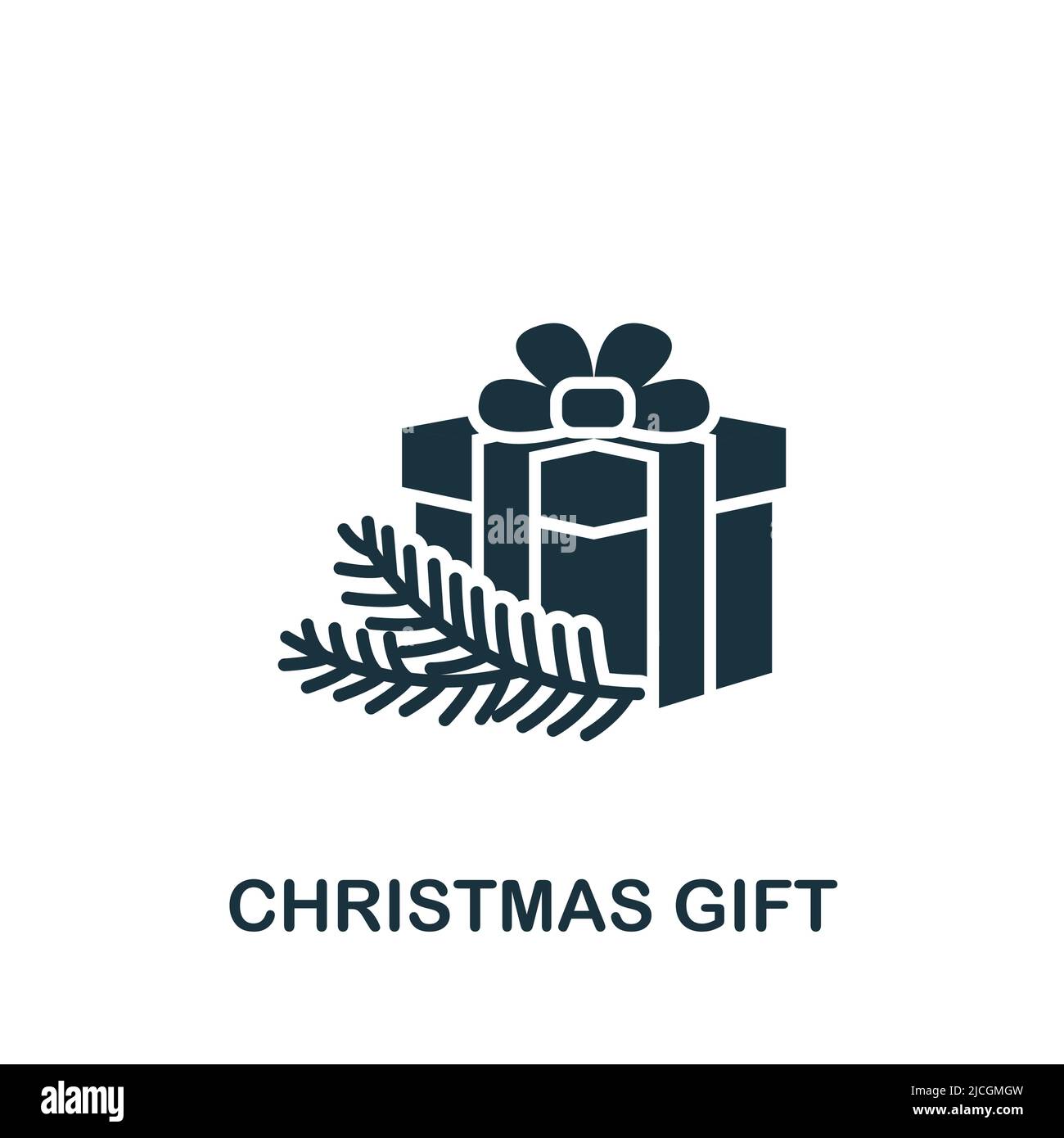 alamy

CHRISTMAS GIFT

alamy

Image ID: 2JCGMGW
www.alamy.com