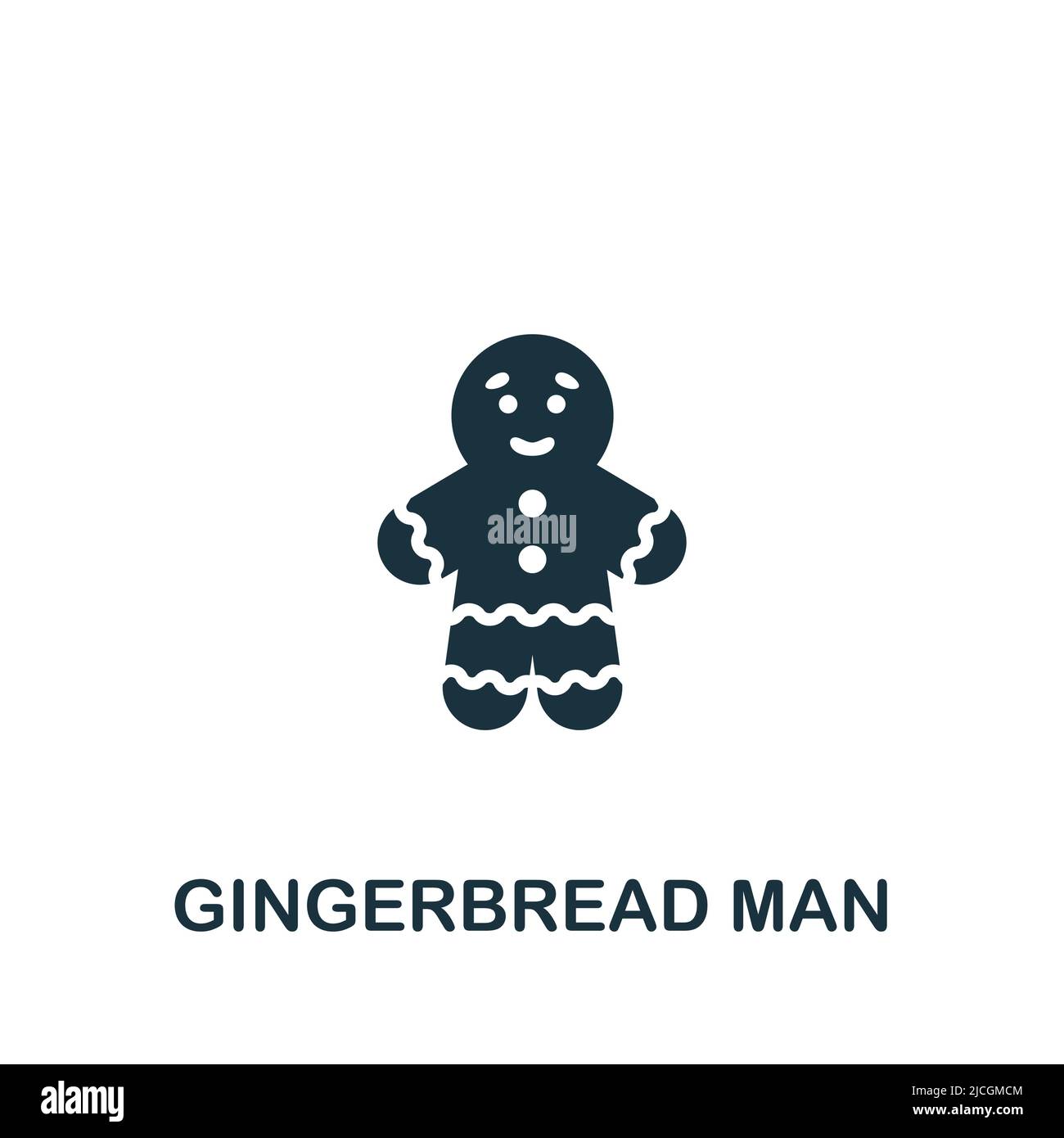 alamy

GINGERBREAD MAN

alamy

Image ID: 2JCGMCM
www.alamy.com