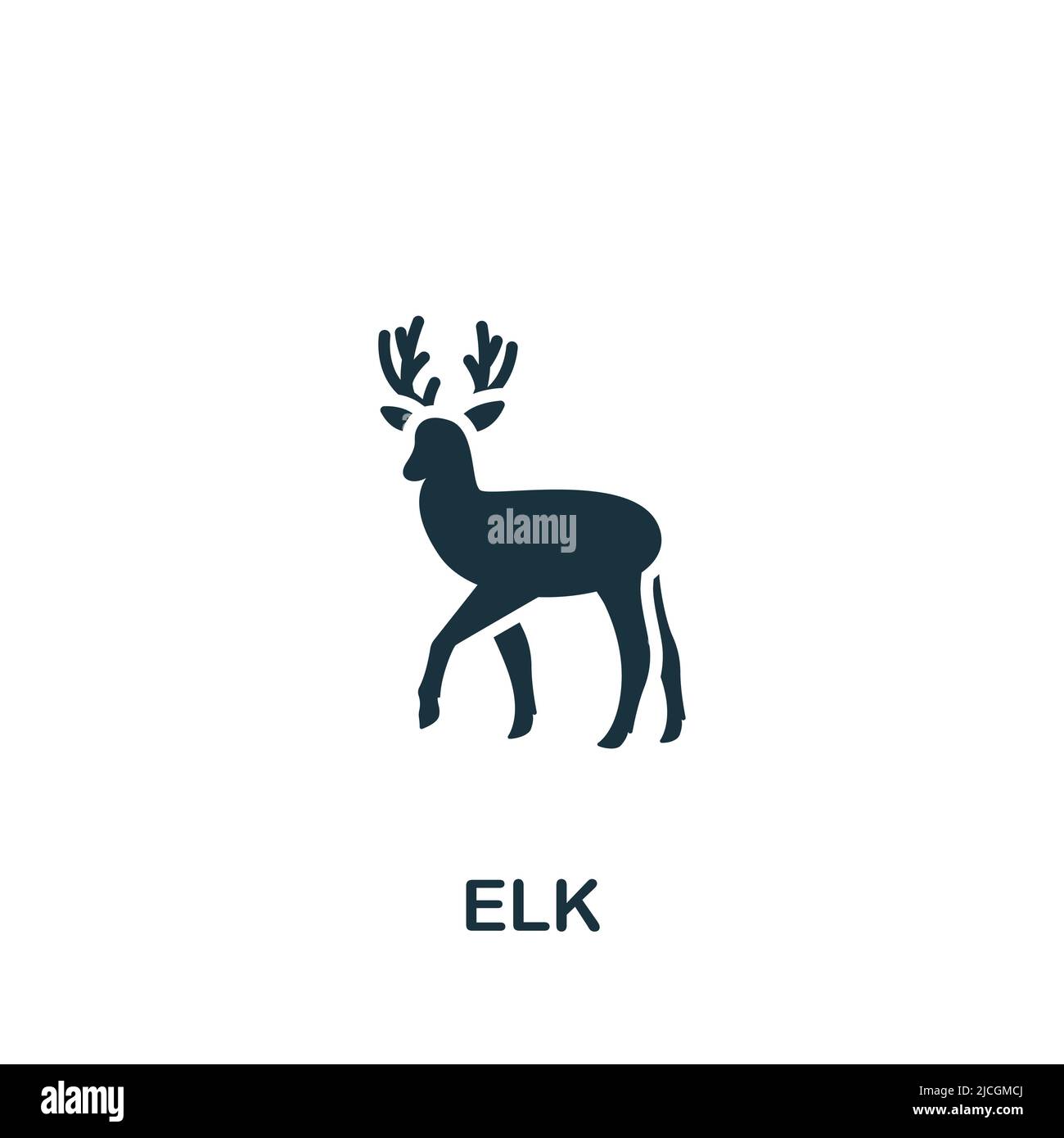 alamy

ELK

alamy

Image ID: 2JCGMCJ
www.alamy.com