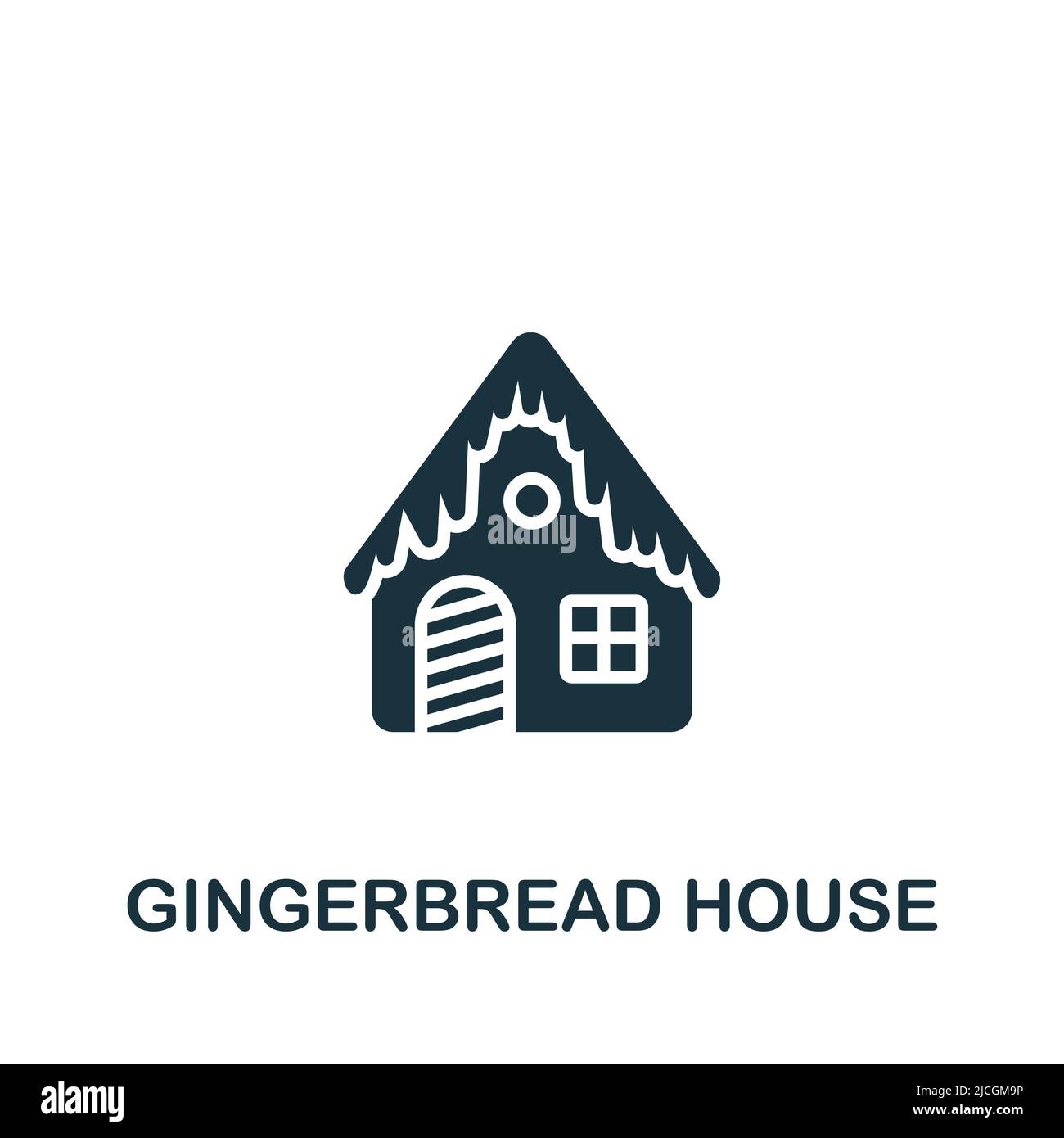 alamy

GINGERBREAD HOUSE

alamy

Image ID: 2JCGM9P
www.alamy.com