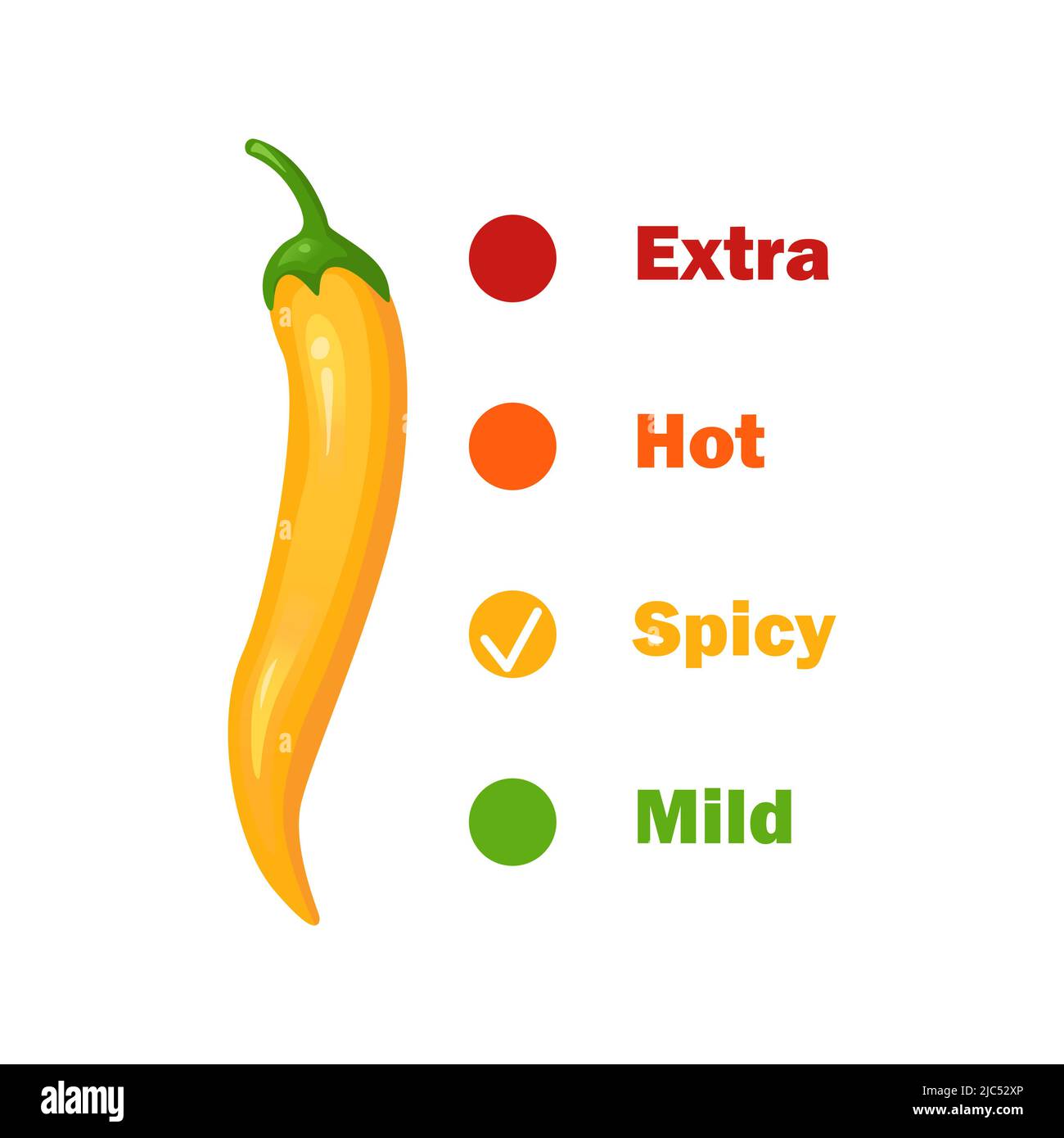 Extra

Hot

Spicy

Mild

alamy

Image ID: 2JC52XP
www.alamy.com