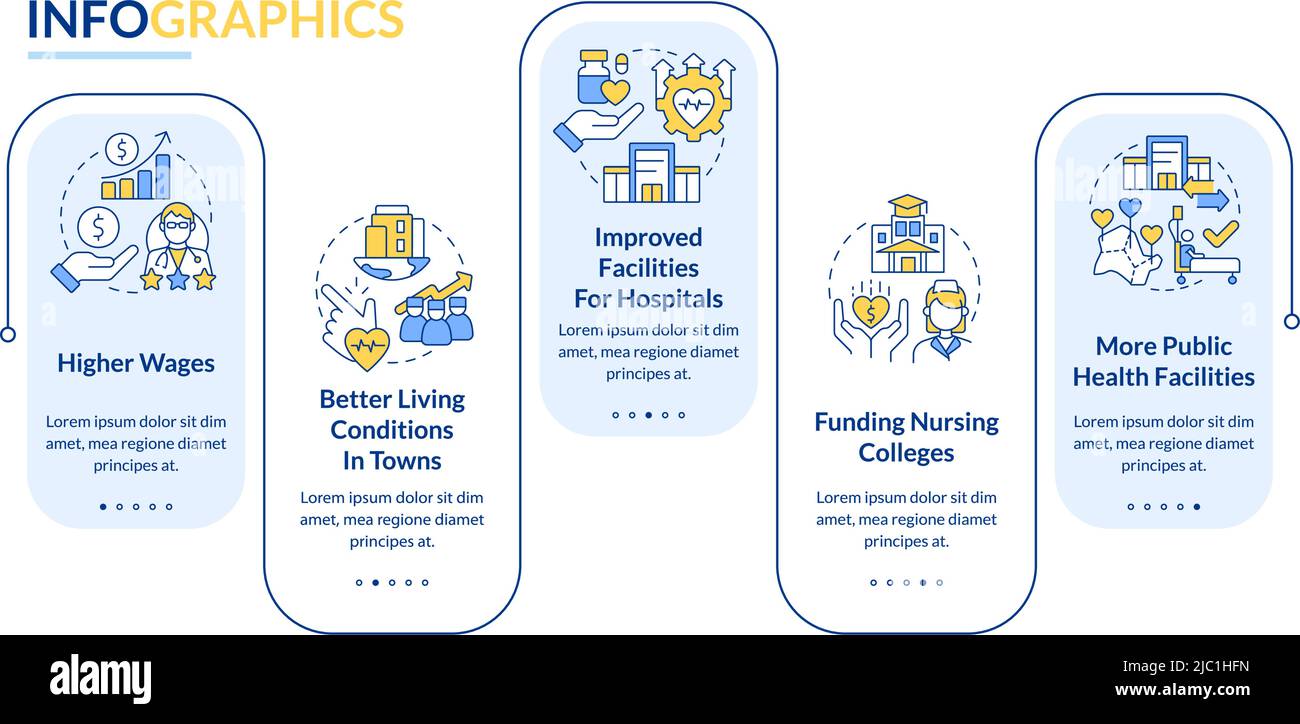 INFOGRAPHICS

Higher Wages

Lorem ipsum dolor sit dim amet, mea regione diamet principes at.

Better Living Conditions In Towns

Lorem ipsum dolor sit dim amet, mea regione diamet principes at.

Improved Facilities For Hospitals

Lorem ipsum dolor sit dim amet, mea regione diamet principes at.

Funding Nursing Colleges

Lorem ipsum dolor sit dim amet, mea regione diamet principes at.

More Public Health Facilities

Lorem ipsum dolor sit dim amet, mea regione diamet principes at.

alamy

Image ID: 2JC1HFN
www.alamy.com