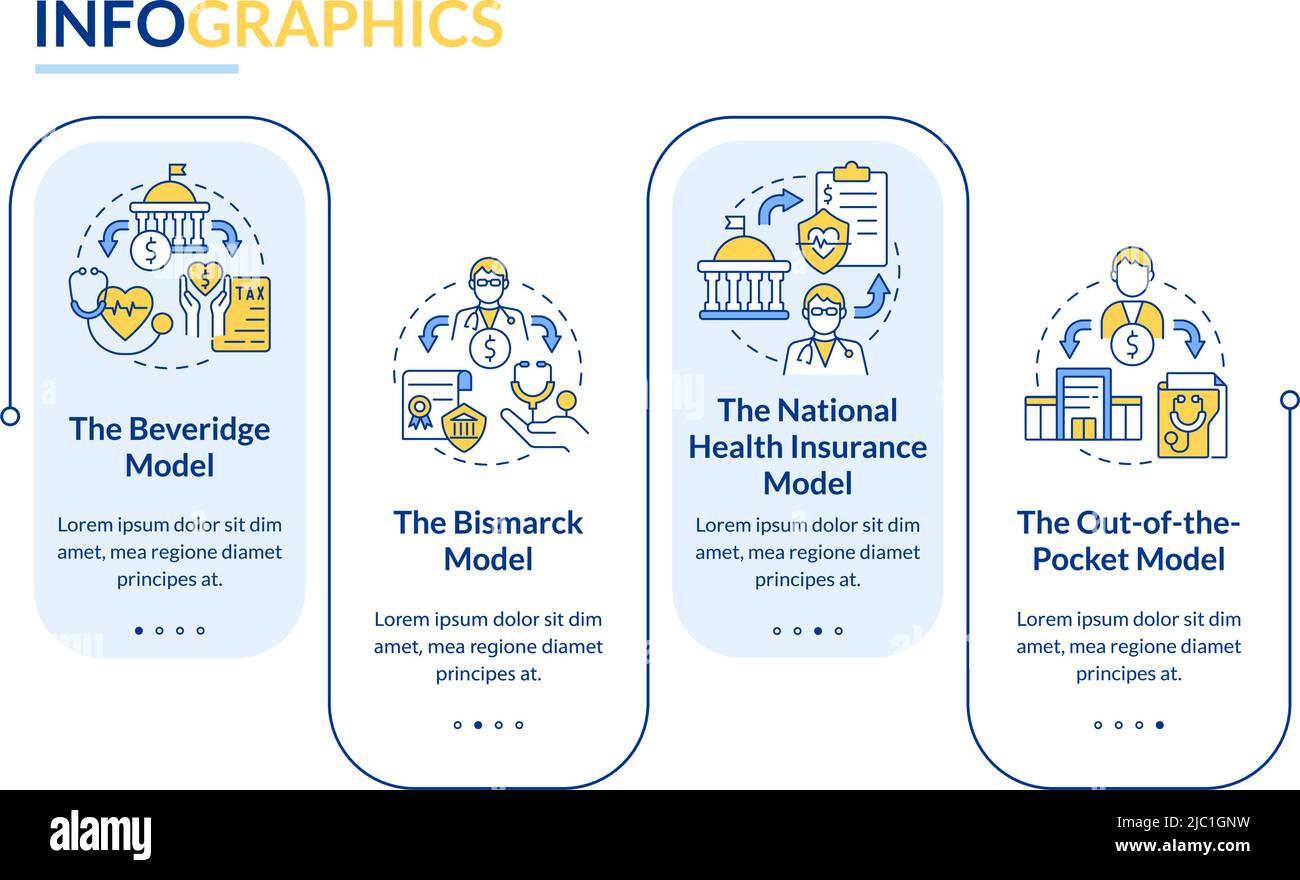 INFOGRAPHICS

TAX

The Beveridge Model

Lorem ipsum dolor sit dim amet, mea regione diamet principes at.

The Bismarck Model

Lorem ipsum dolor sit dim amet, mea regione diamet principes at.

The National Health Insurance Model

Lorem ipsum dolor sit dim amet, mea regione diamet principes at.

The Out-of-the-Pocket Model

Lorem ipsum dolor sit dim amet, mea regione diamet principes at.

alamy

Image ID: 2JC1GNW
www.alamy.com