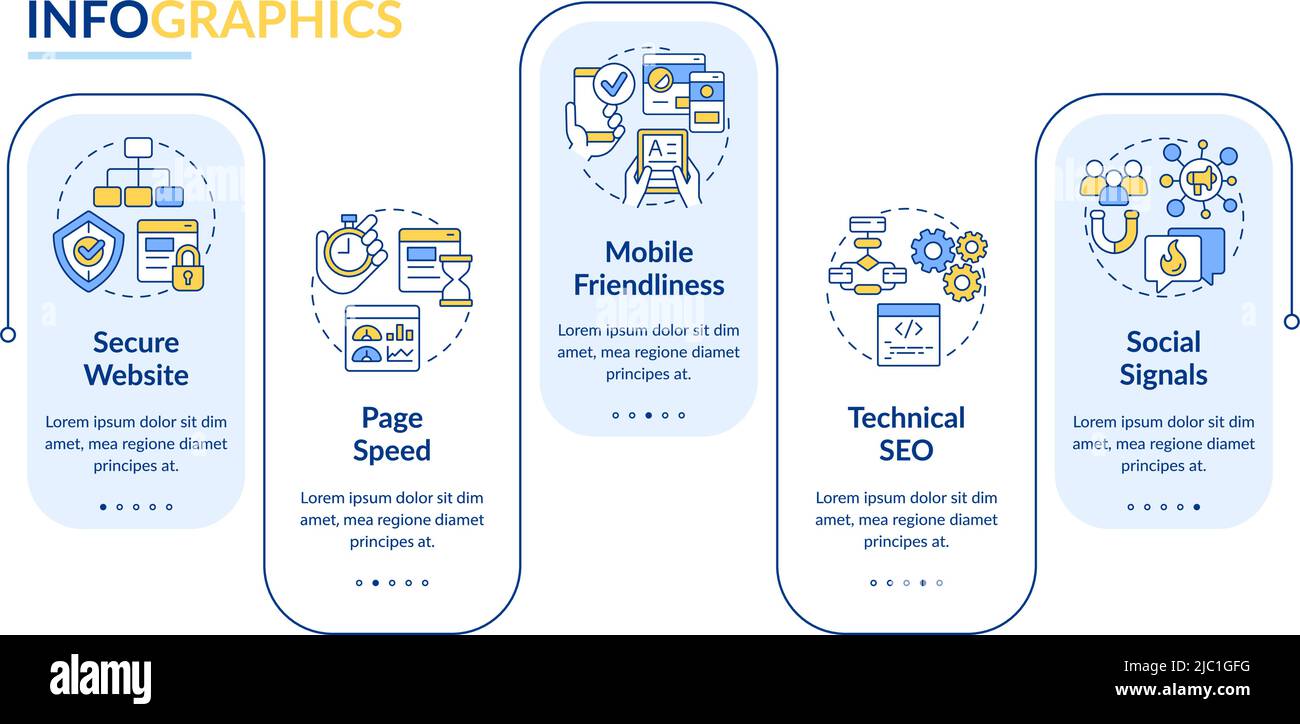 INFOGRAPHICS

Secure Website

Lorem ipsum dolor sit dim amet, mea regione diamet principes at.

Page Speed

Lorem ipsum dolor sit dim amet, mea regione diamet principes at.

A=

Mobile Friendliness

Lorem ipsum dolor sit dim amet, mea regione diamet principes at.

</>

Technical SEO

Lorem ipsum dolor sit dim amet, mea regione diamet principes at.

Social Signals

Lorem ipsum dolor sit dim amet, mea regione diamet principes at.

alamy

Image ID: 2JC1GFG
www.alamy.com