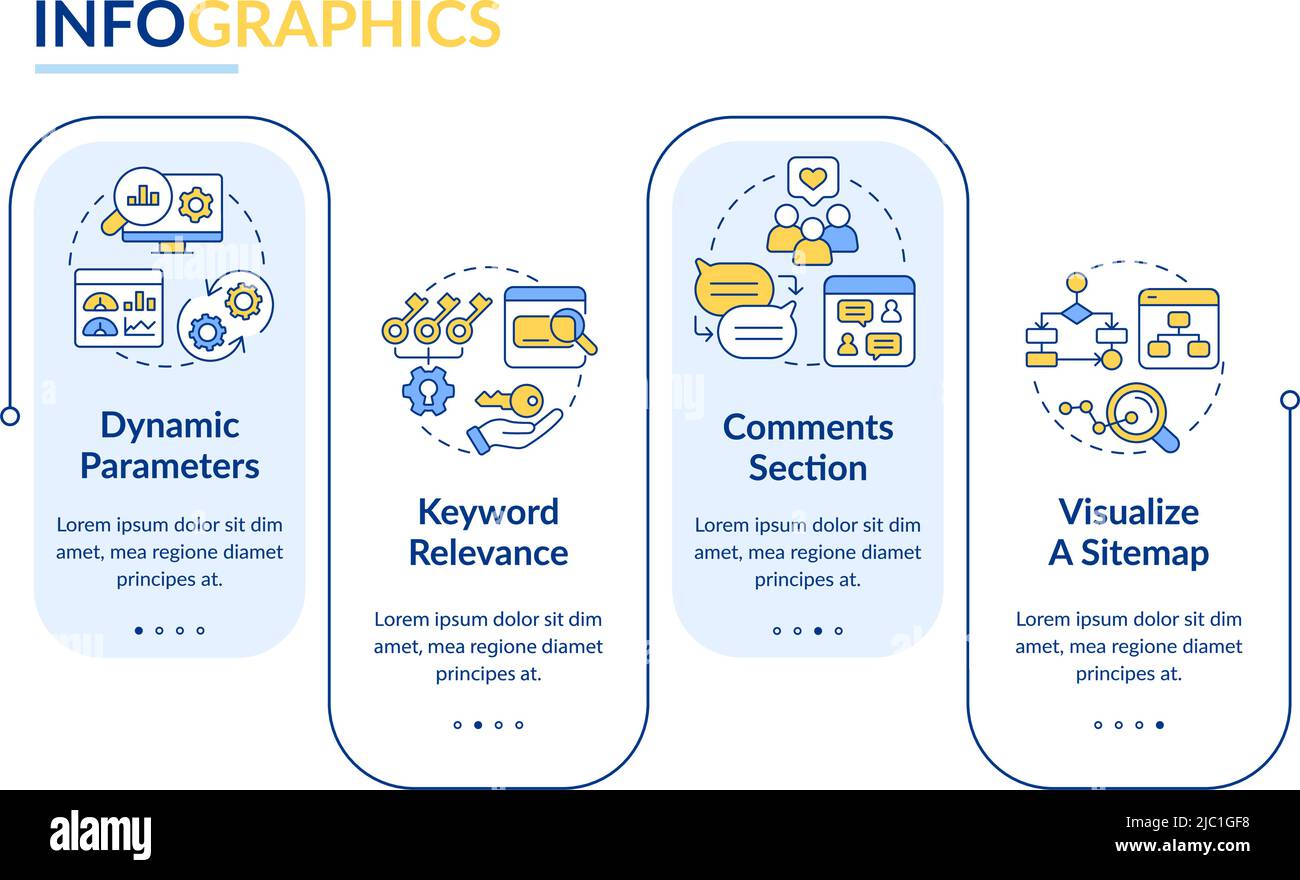 INFOGRAPHICS

Dynamic Parameters

Lorem ipsum dolor sit dim amet, mea regione diamet principes at.

Keyword Relevance

Lorem ipsum dolor sit dim amet, mea regione diamet principes at.

Comments Section

Lorem ipsum dolor sit dim amet, mea regione diamet principes at.

Visualize A Sitemap

Lorem ipsum dolor sit dim amet, mea regione diamet principes at.

alamy

Image ID: 2JC1GF8
www.alamy.com