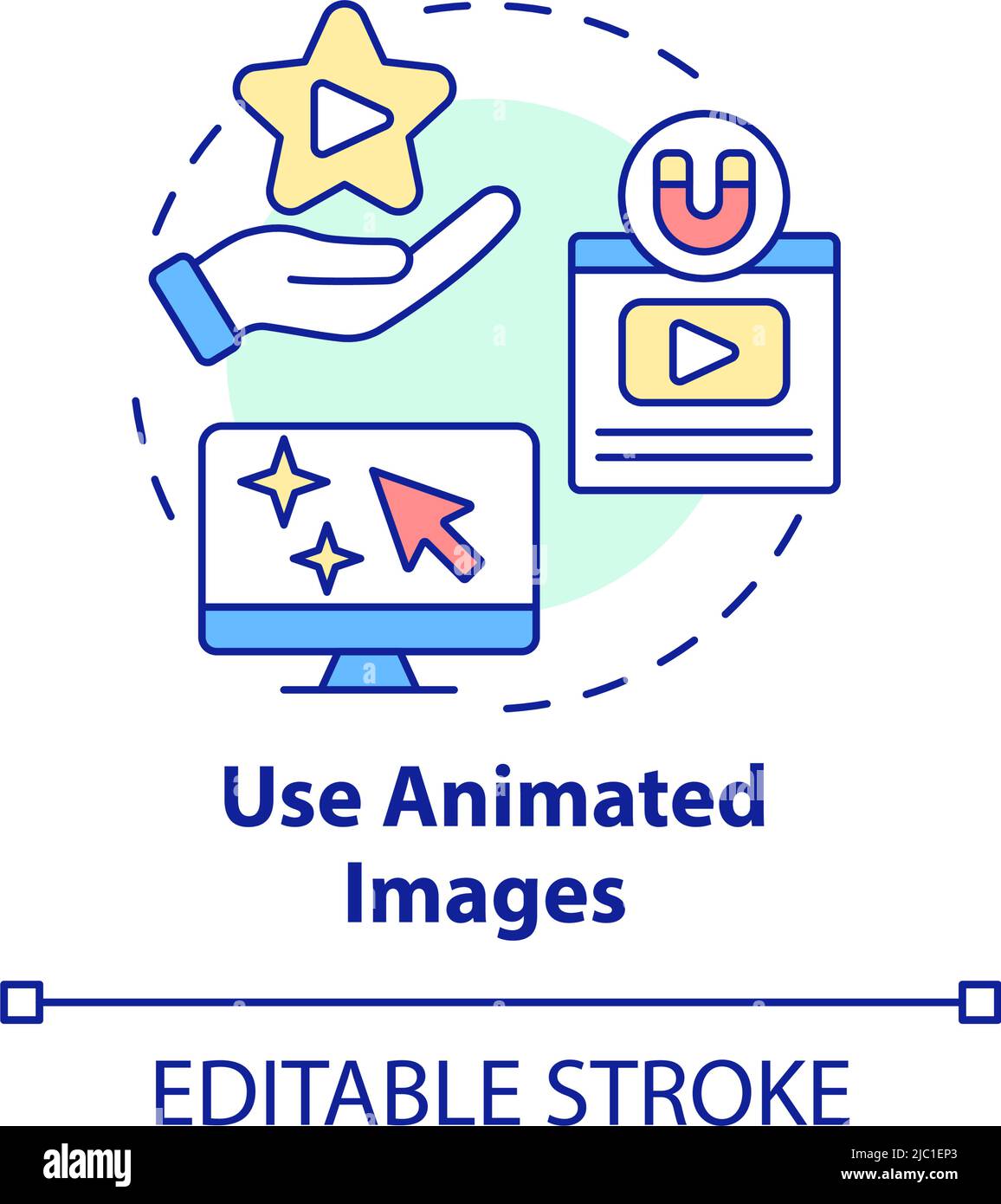 Use Animated Images

EDITABLE STROKE

alamy

Image ID: 2JC1EP3
www.alamy.com