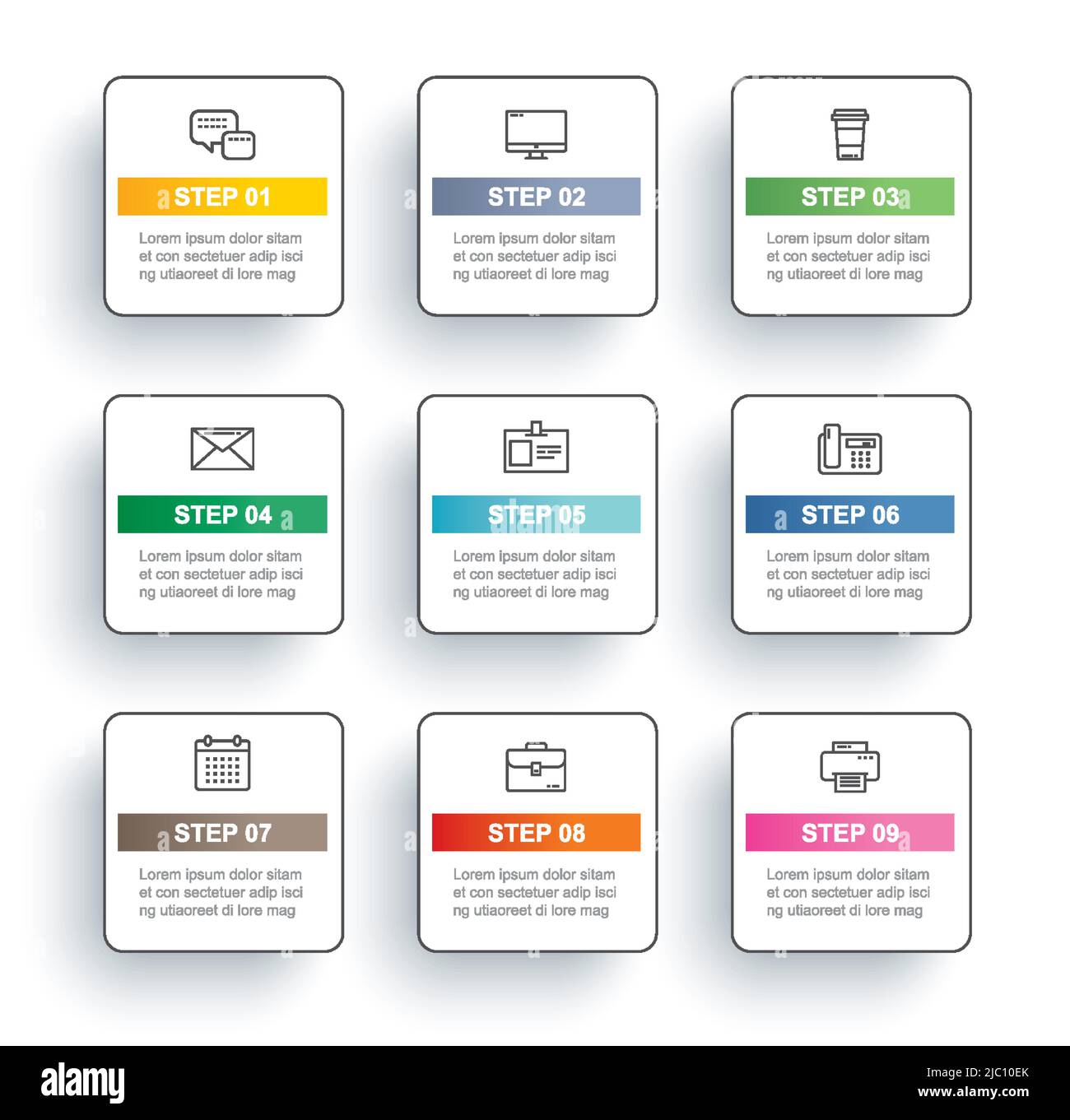 STEP 01

Lorem ipsum dolor sitam et con sectetuer adip isci ng utiaoreet di lore mag

STEP 02

Lorem ipsum dolor sitam et con sectetuer adip isci ng utiaoreet di lore mag

STEP 03

Lorem ipsum dolor sitam et con sectetuer adip isci ng utiaoreet di lore mag

STEP 04

Lorem ipsum dolor sitam et con sectetuer adip isci ng utiaoreet di lore mag

STEP 05

Lorem ipsum dolor sitam et con sectetuer adip isci ng utiaoreet di lore mag

STEP 06

Lorem ipsum dolor sitam et con sectetuer adip isci ng utiaoreet di lore mag

STEP 07

Lorem ipsum dolor sitam et con sectetuer adip isci ng utiaoreet di lore mag

STEP 08

Lorem ipsum dolor sitam et con sectetuer adip isci ng utiaoreet di lore mag

STEP 09

Lorem ipsum dolor sitam et con sectetuer adip isci ng utiaoreet di lore mag

alamy

Image ID: 2JC10EK
www.alamy.com