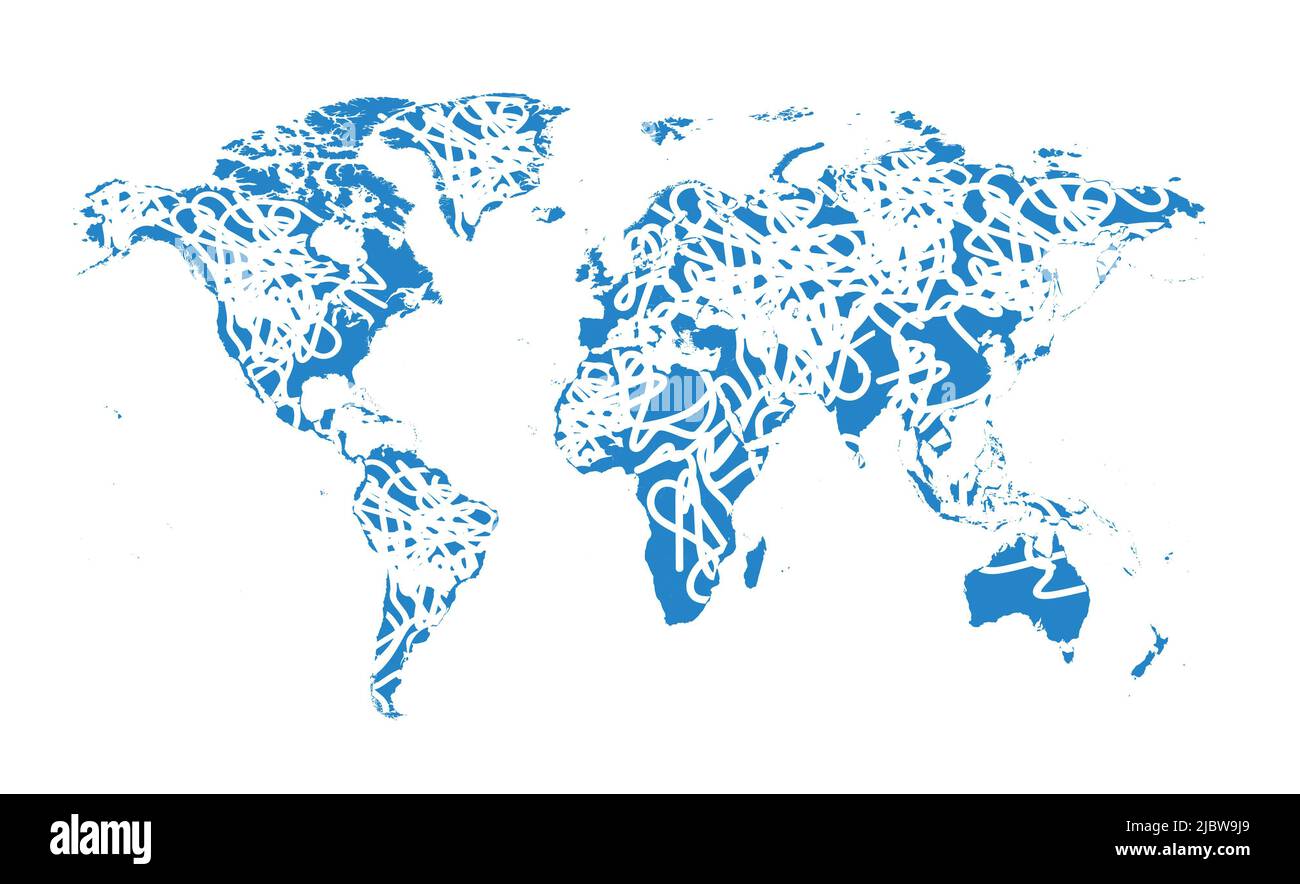 alamy

Image ID: 2JBW9J9
www.alamy.com