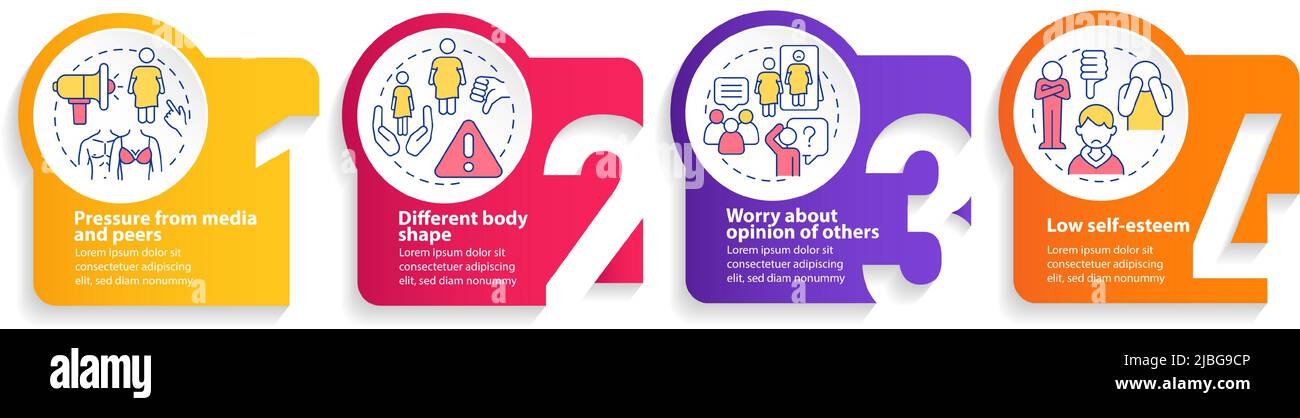 1
Pressure from media and peers
Lorem ipsum dolor sit consectetuer adipiscing elit, sed diam nonummy

2
Different body shape
Lorem ipsum dolor sit consectetuer adipiscing elit, sed diam nonummy

3
Worry about opinion of others
Lorem ipsum dolor sit consectetuer adipiscing elit, sed diam nonummy

4
Low self-esteem
Lorem ipsum dolor sit consectetuer adipiscing elit, sed diam nonummy

alamy
Image ID: 2JBG9CP
www.alamy.com