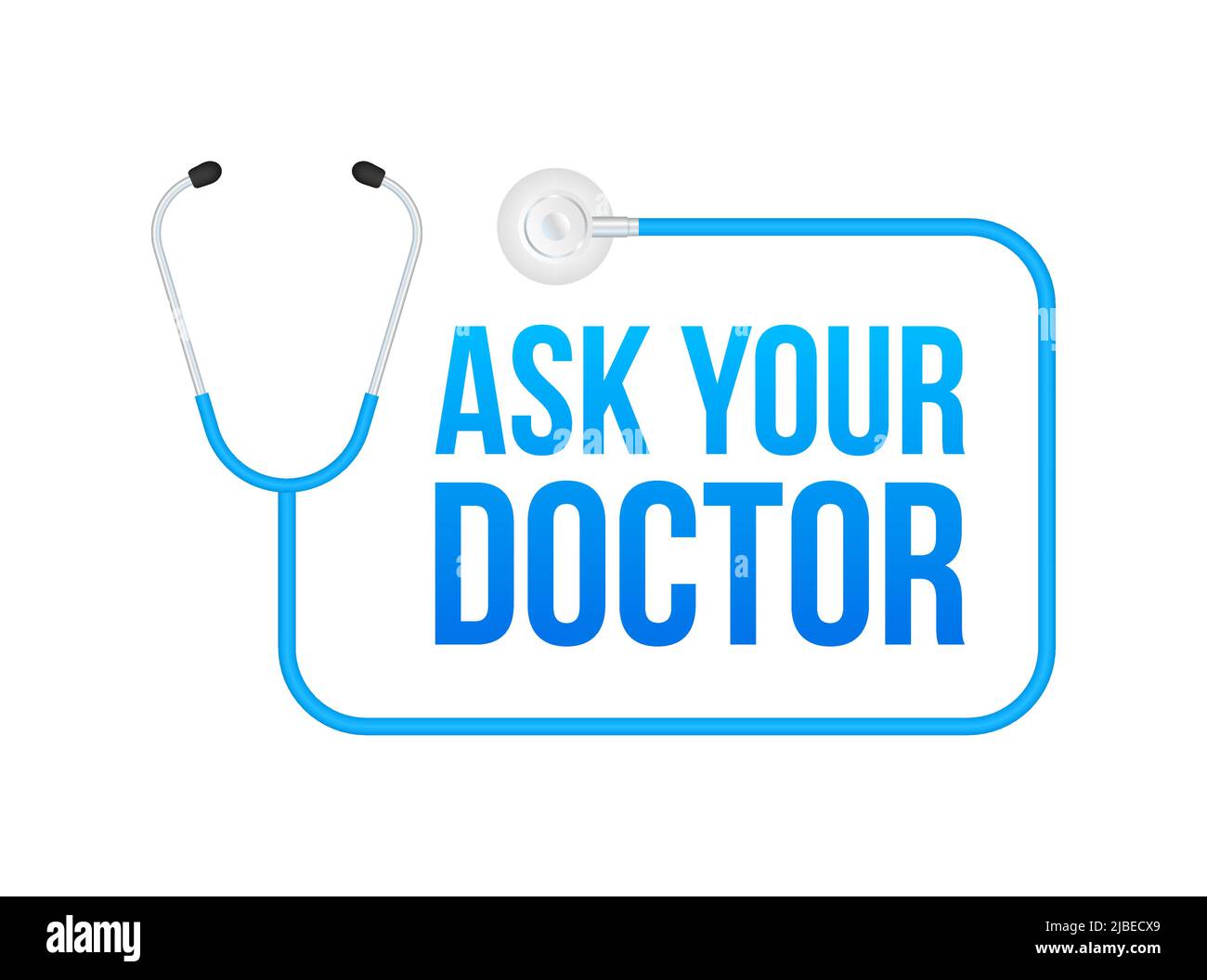 ASK YOUR DOCTOR

alamy

Image ID: 2JBECX9
www.alamy.com