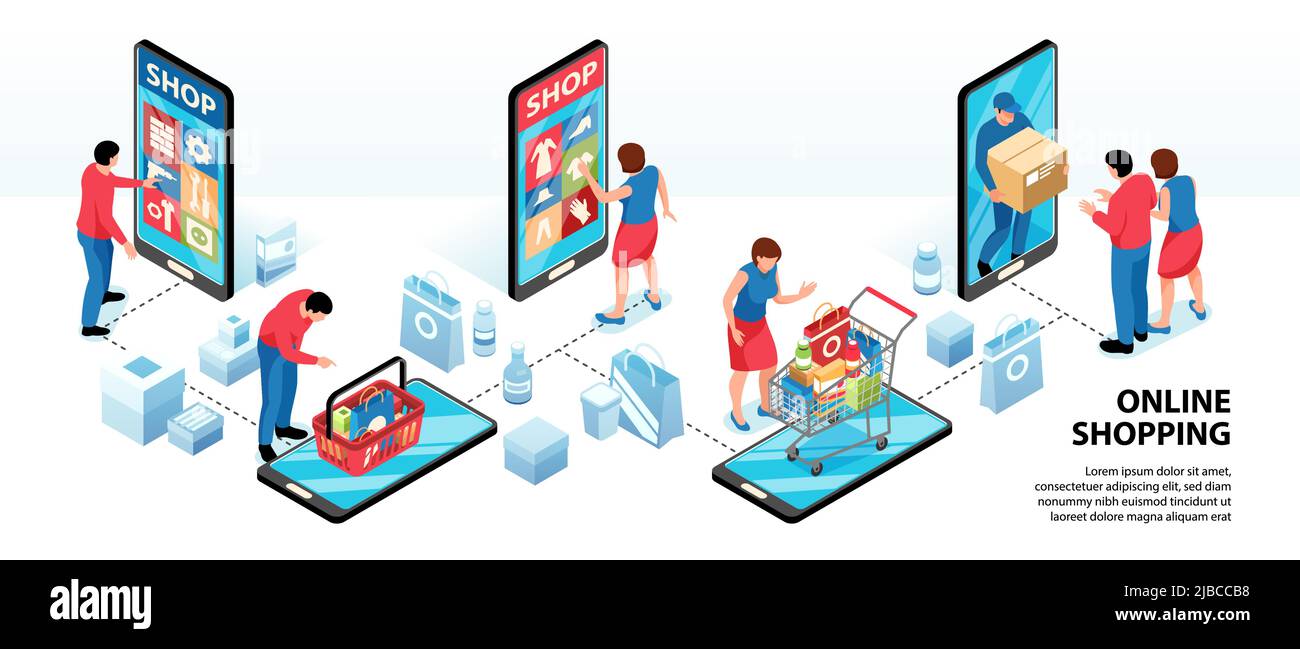 SHOP

SHOP

ONLINE SHOPPING

Lorem ipsum dolor sit amet, consectetuer adipiscing elit, sed diam nonummy nibh euismod tincidunt ut laoreet dolore magna aliquam erat

alamy

Image ID: 2JBCCB8
www.alamy.com