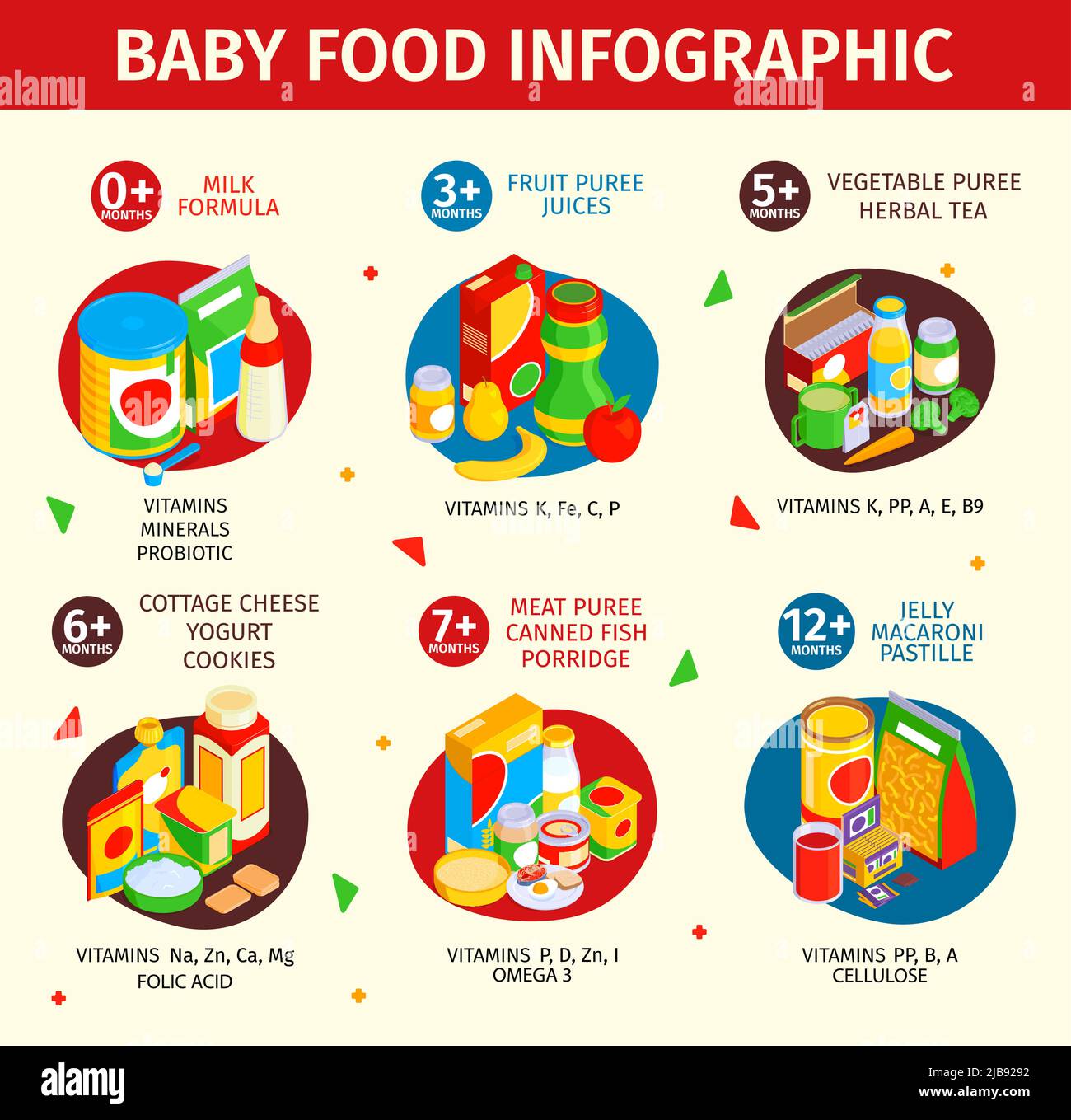 BABY FOOD INFOGRAPHIC

0+ MONTHS
MILK FORMULA

VITAMINS
MINERALS
PROBIOTIC

3+ MONTHS
FRUIT PUREE JUICES

VITAMINS K, Fe, C, P

5+ MONTHS
VEGETABLE PUREE HERBAL TEA

VITAMINS K, PP, A, E, B9

6+ MONTHS
COTTAGE CHEESE YOGURT COOKIES

VITAMINS Na, Zn, Ca, Mg
FOLIC ACID

7+ MONTHS
MEAT PUREE CANNED FISH PORRIDGE

VITAMINS P, D, Zn, I
OMEGA 3

12+ MONTHS
JELLY MACARONI PASTILLE

VITAMINS PP, B, A
CELLULOSE

alamy
Image ID: 2JB9292
www.alamy.com