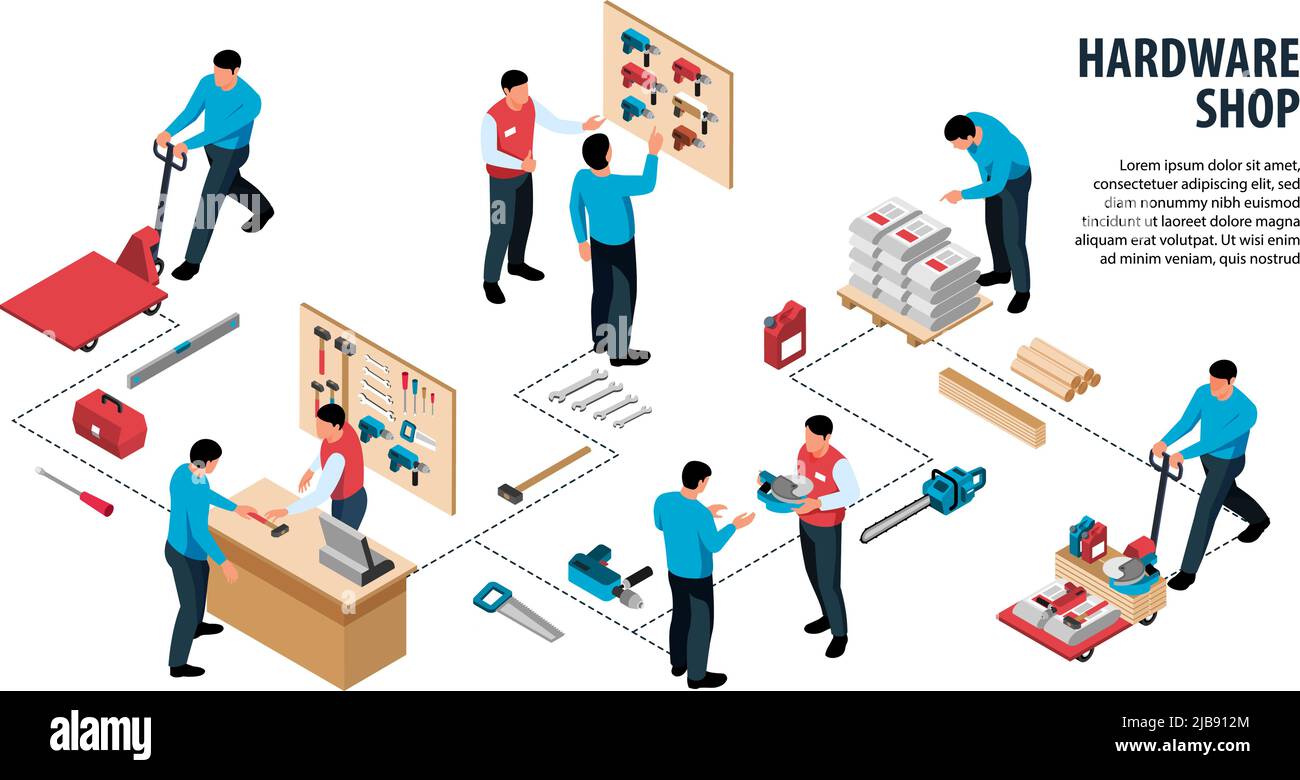 HARDWARE SHOP

Lorem ipsum dolor sit amet, consectetuer adipiscing elit, sed diam nonummy nibh euismod tincidunt ut laoreet dolore magna aliquam erat volutpat. Ut wisi enim ad minim veniam, quis nostrud

alamy

Image ID: 2JB912M
www.alamy.com