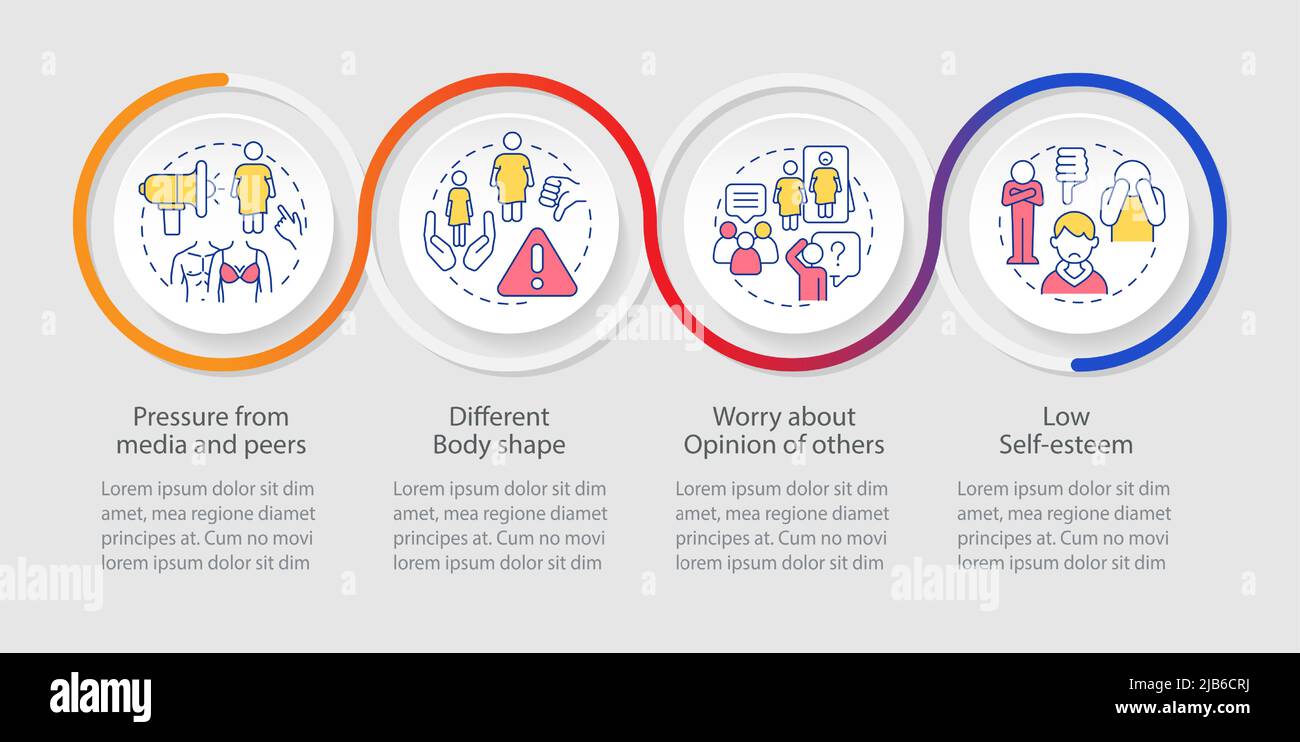 Pressure from media and peers

Lorem ipsum dolor sit dim amet, mea regione diamet principes at. Cum no movi lorem ipsum dolor sit dim

Different Body shape

Lorem ipsum dolor sit dim amet, mea regione diamet principes at. Cum no movi lorem ipsum dolor sit dim

Worry about Opinion of others

Lorem ipsum dolor sit dim amet, mea regione diamet principes at. Cum no movi lorem ipsum dolor sit dim

Low Self-esteem

Lorem ipsum dolor sit dim amet, mea regione diamet principes at. Cum no movi lorem ipsum dolor sit dim

alamy

alamy

alamy

alamy

Image ID: 2JB6CRJ
www.alamy.com