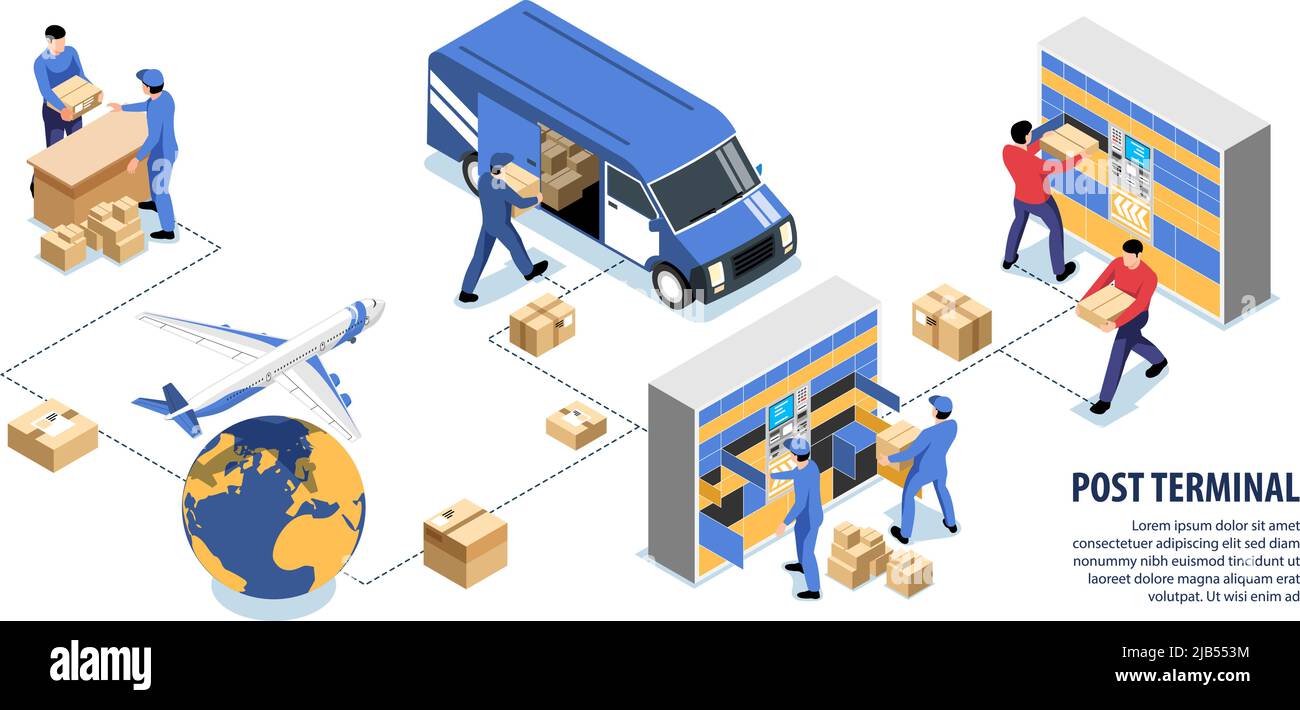 POST TERMINAL

Lorem ipsum dolor sit amet consectetuer adipiscing elit sed diam nonummy nibh euismod tincidunt ut laoreet dolore magna aliquam erat volutpat. Ut wisi enim ad

alamy

Image ID: 2JB553M
www.alamy.com