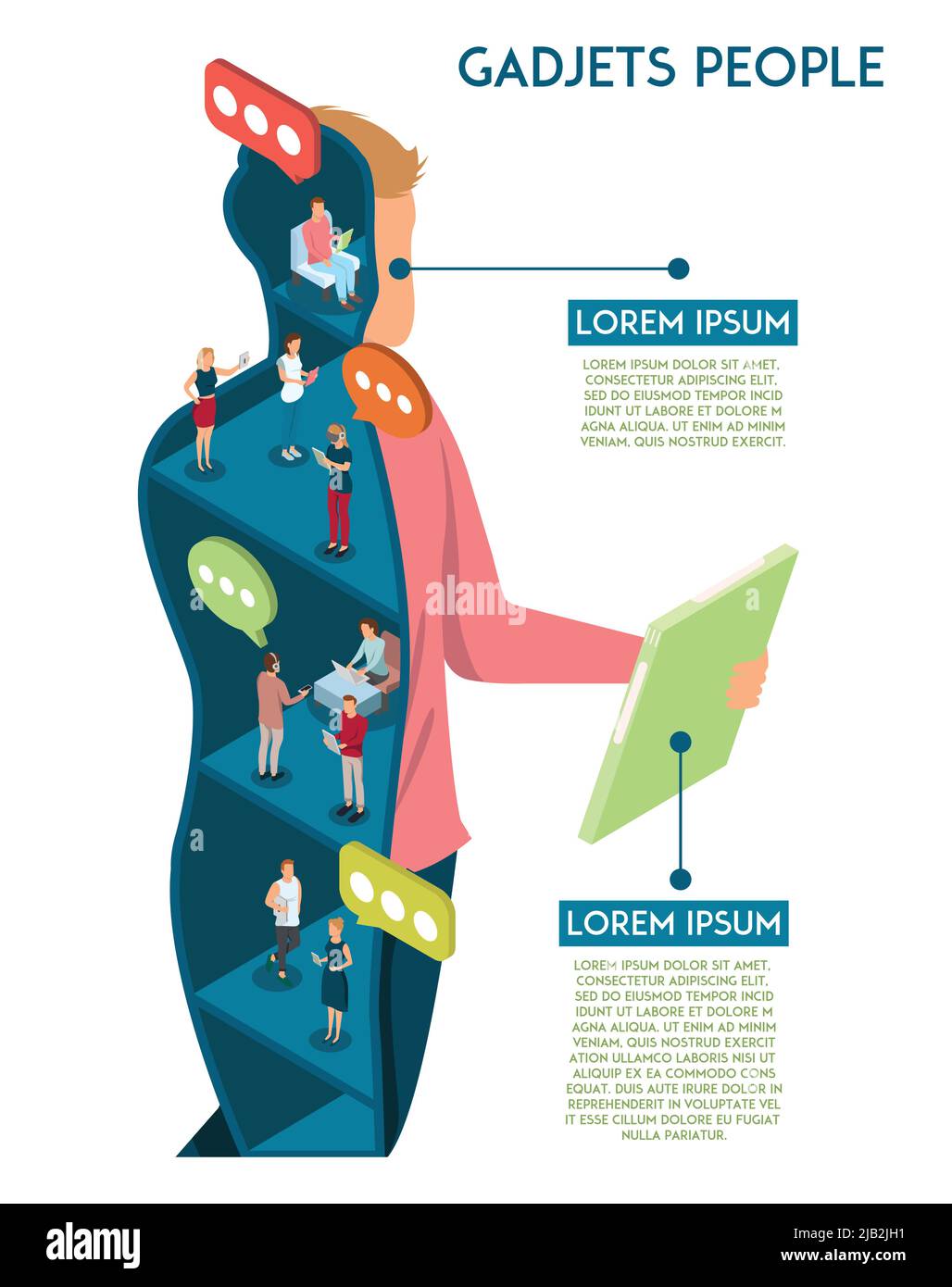 GADJETS PEOPLE

LOREM IPSUM

LOREM IPSUM DOLOR SIT AMET, CONSECTETUR ADIPISCING ELIT, SED DO EIUSMOD TEMPOR INCID IDUNT UT LABORE ET DOLORE M AGNA ALIQUA. UT ENIM AD MINIM VENIAM, QUIS NOSTRUD EXERCIT.

alamy

LOREM IPSUM

LOREM IPSUM DOLOR SIT AMET, CONSECTETUR ADIPISCING ELIT, SED DO EIUSMOD TEMPOR INCID IDUNT UT LABORE ET DOLORE M AGNA ALIQUA. UT ENIM AD MINIM VENIAM, QUIS NOSTRUD EXERCIT ATION ULLAMCO LABORIS NISI UT ALIQUIP EX EA COMMODO CONS EQUAT. DUIS AUTE IRURE DOLOR IN REPREHENDERIT IN VOLUPTATE VEL IT ESSE CILLUM DOLORE EU FUGIAT NULLA PARIATUR.

alamy

Image ID: 2JB2JH1
www.alamy.com