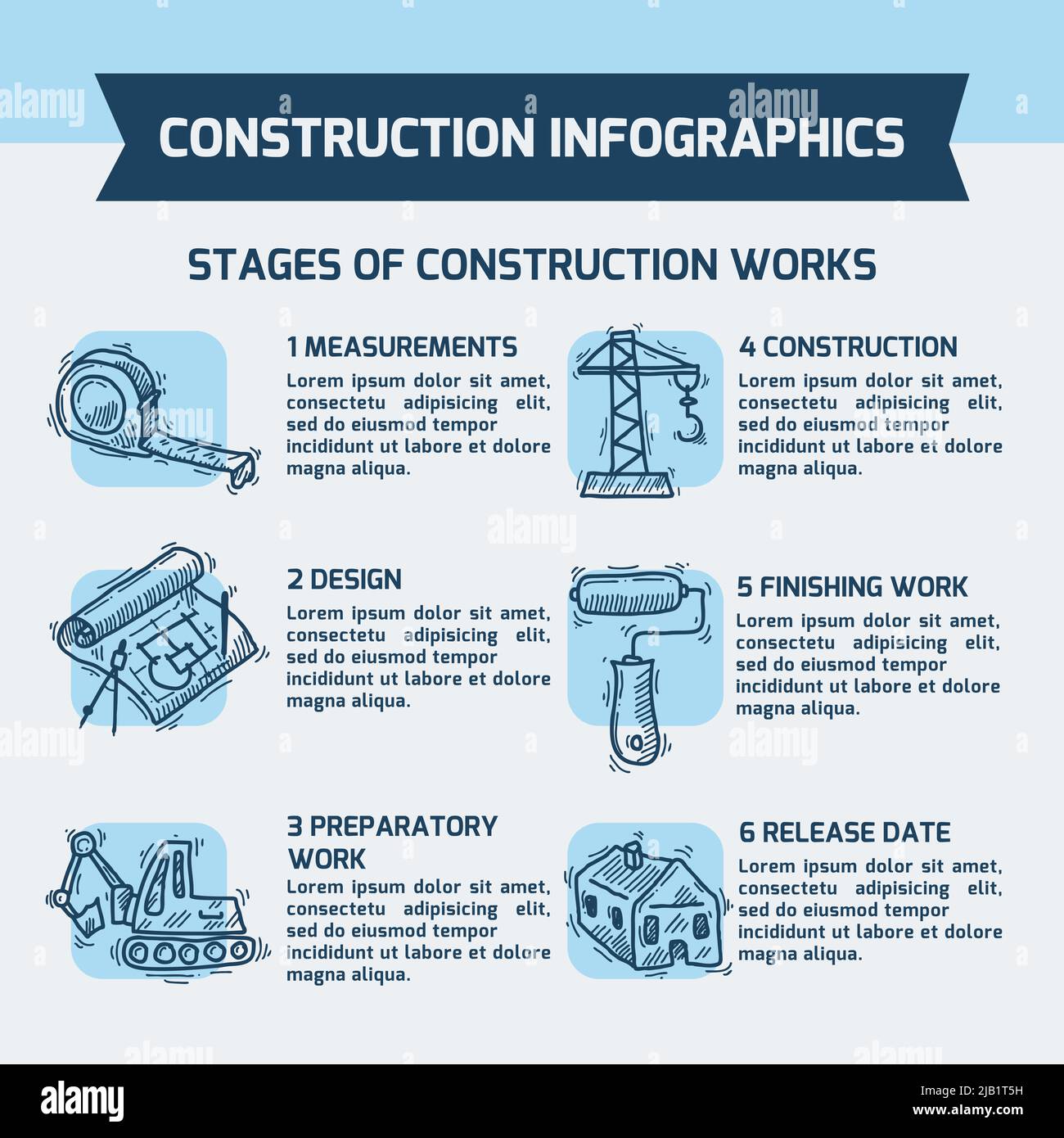 CONSTRUCTION INFOGRAPHICS

STAGES OF CONSTRUCTION WORKS

1 MEASUREMENTS
Lorem ipsum dolor sit amet, consectetu adipisicing elit, sed do eiusmod tempor incididunt ut labore et dolore magna aliqua.

2 DESIGN
Lorem ipsum dolor sit amet, consectetu adipisicing elit, sed do eiusmod tempor incididunt ut labore et dolore magna aliqua.

3 PREPARATORY WORK
Lorem ipsum dolor sit amet, consectetu adipisicing elit, sed do eiusmod tempor incididunt ut labore et dolore magna aliqua.

4 CONSTRUCTION
Lorem ipsum dolor sit amet, consectetu adipisicing elit, sed do eiusmod tempor incididunt ut labore et dolore magna aliqua.

5 FINISHING WORK
Lorem ipsum dolor sit amet, consectetu adipisicing elit, sed do eiusmod tempor incididunt ut labore et dolore magna aliqua.

6 RELEASE DATE
Lorem ipsum dolor sit amet, consectetu adipisicing elit, sed do eiusmod tempor incididunt ut labore et dolore magna aliqua.

alamy

Image ID: 2JB1T5H
www.alamy.com