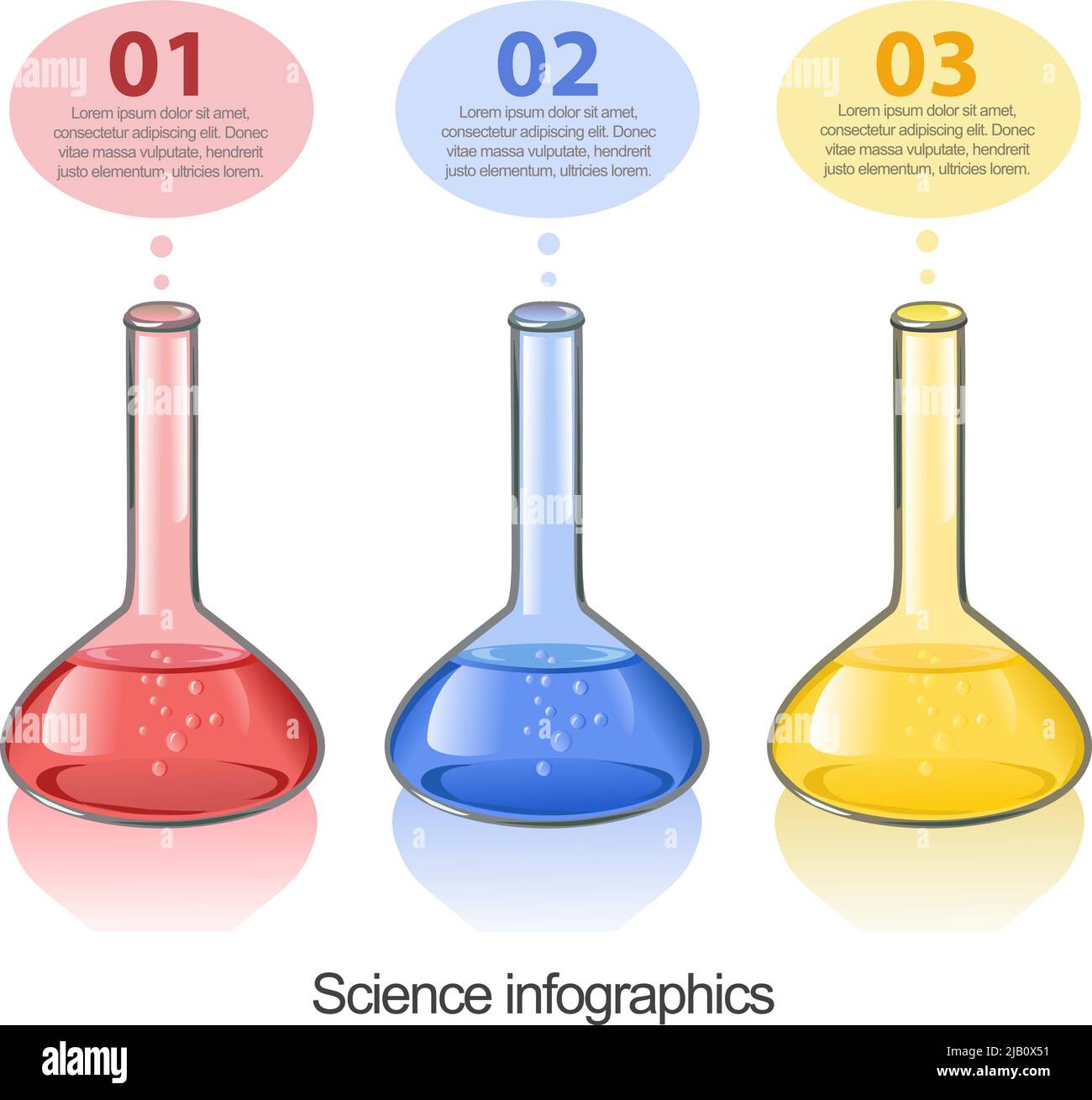 01

Lorem ipsum dolor sit amet, consectetur adipiscing elit. Donec vitae massa vulputate, hendrerit justo elementum, ultricies lorem.

02

Lorem ipsum dolor sit amet, consectetur adipiscing elit. Donec vitae massa vulputate, hendrerit justo elementum, ultricies lorem.

03

Lorem ipsum dolor sit amet, consectetur adipiscing elit. Donec vitae massa vulputate, hendrerit justo elementum, ultricies lorem.

Science infographics

alamy

Image ID: 2JB0X51
www.alamy.com