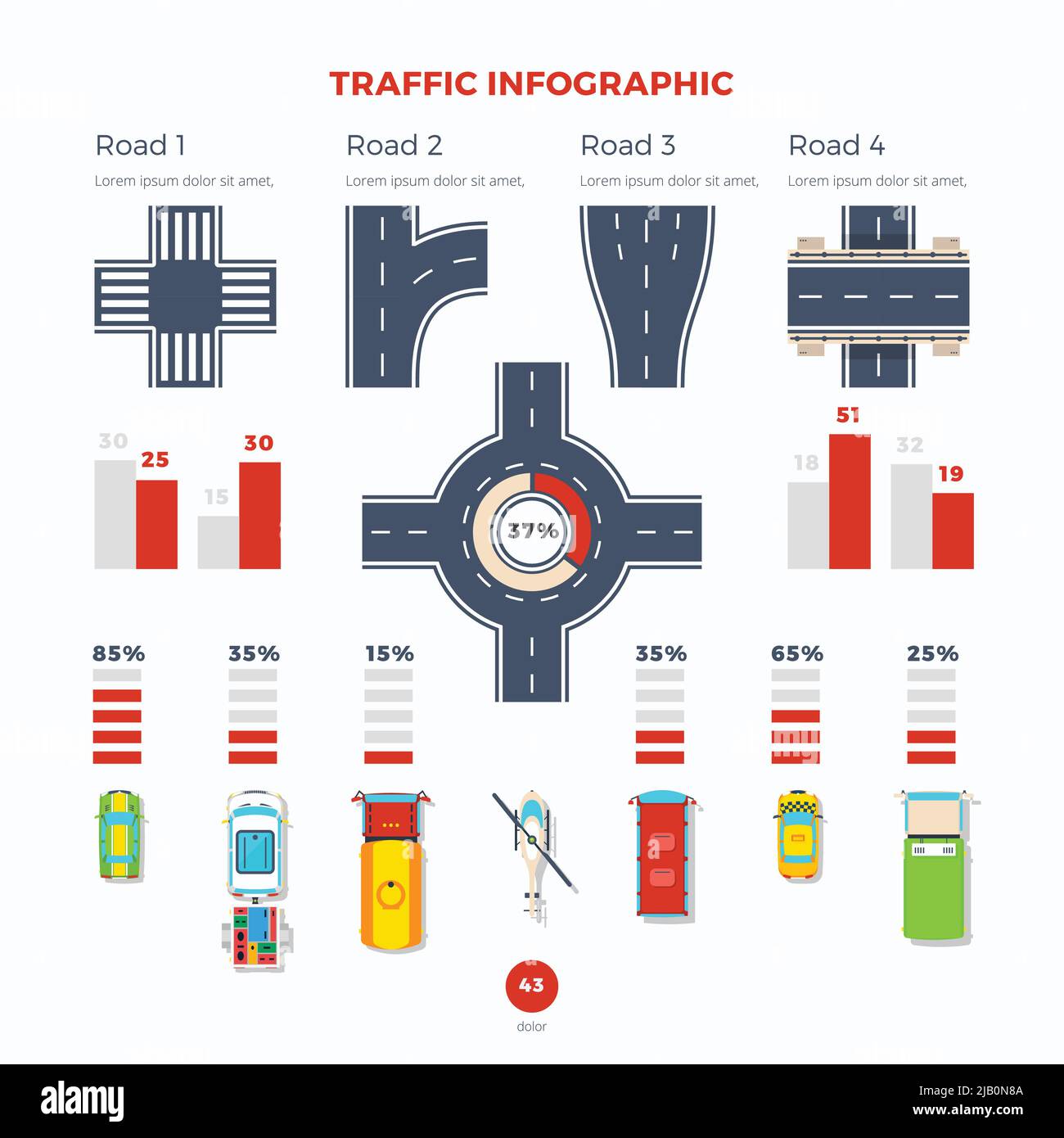 TRAFFIC INFOGRAPHIC

Road 1
Lorem ipsum dolor sit amet,

Road 2
Lorem ipsum dolor sit amet,

Road 3
Lorem ipsum dolor sit amet,

Road 4
Lorem ipsum dolor sit amet,

30 25 15 30

37%

18 51 32 19

85%

35%

15%

35%

65%

25%

43
dolor

alamy
Image ID: 2JB0N8A
www.alamy.com