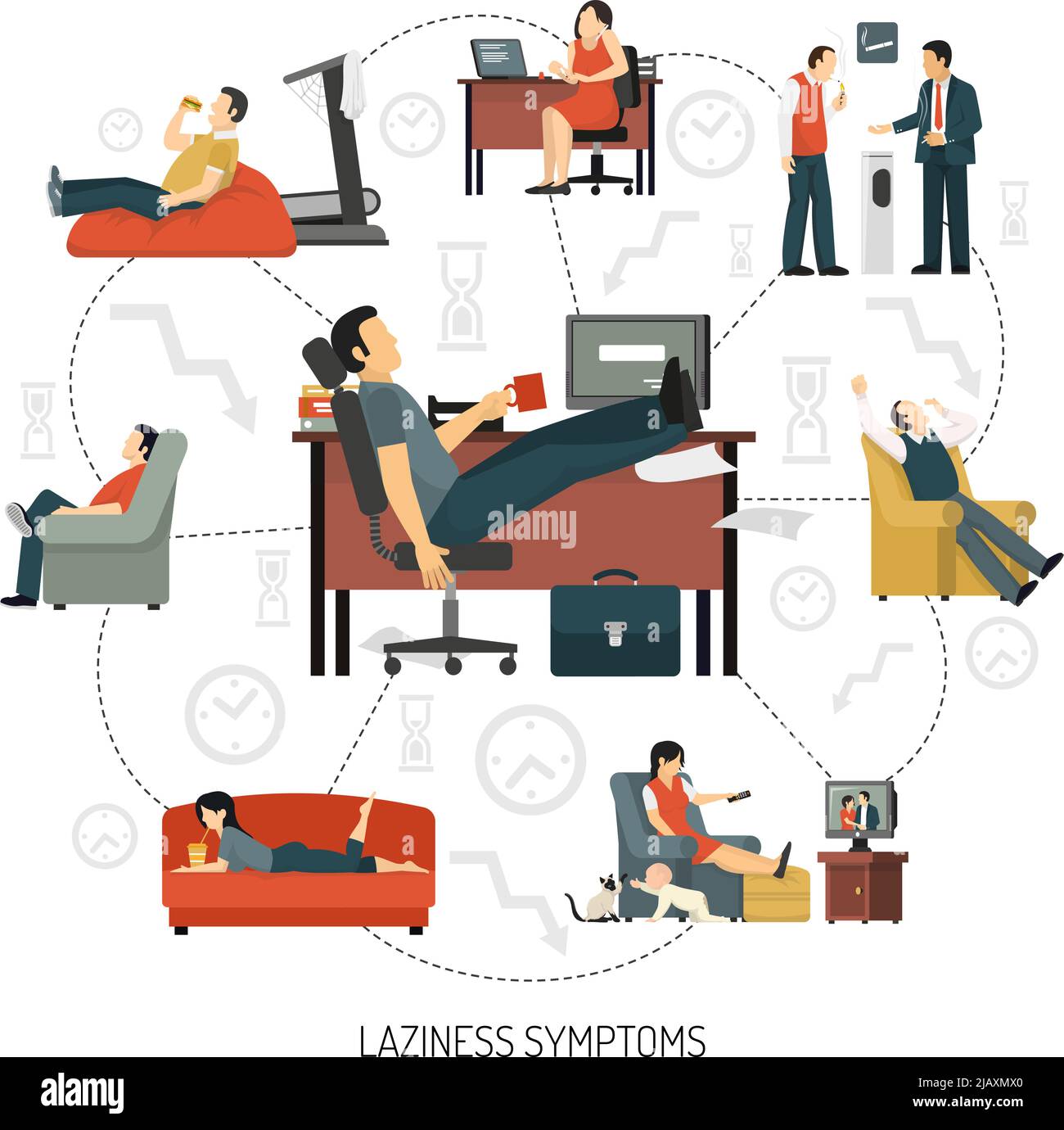 alamy

LAZINESS SYMPTOMS

alamy

Image ID: 2JAXMX0
www.alamy.com