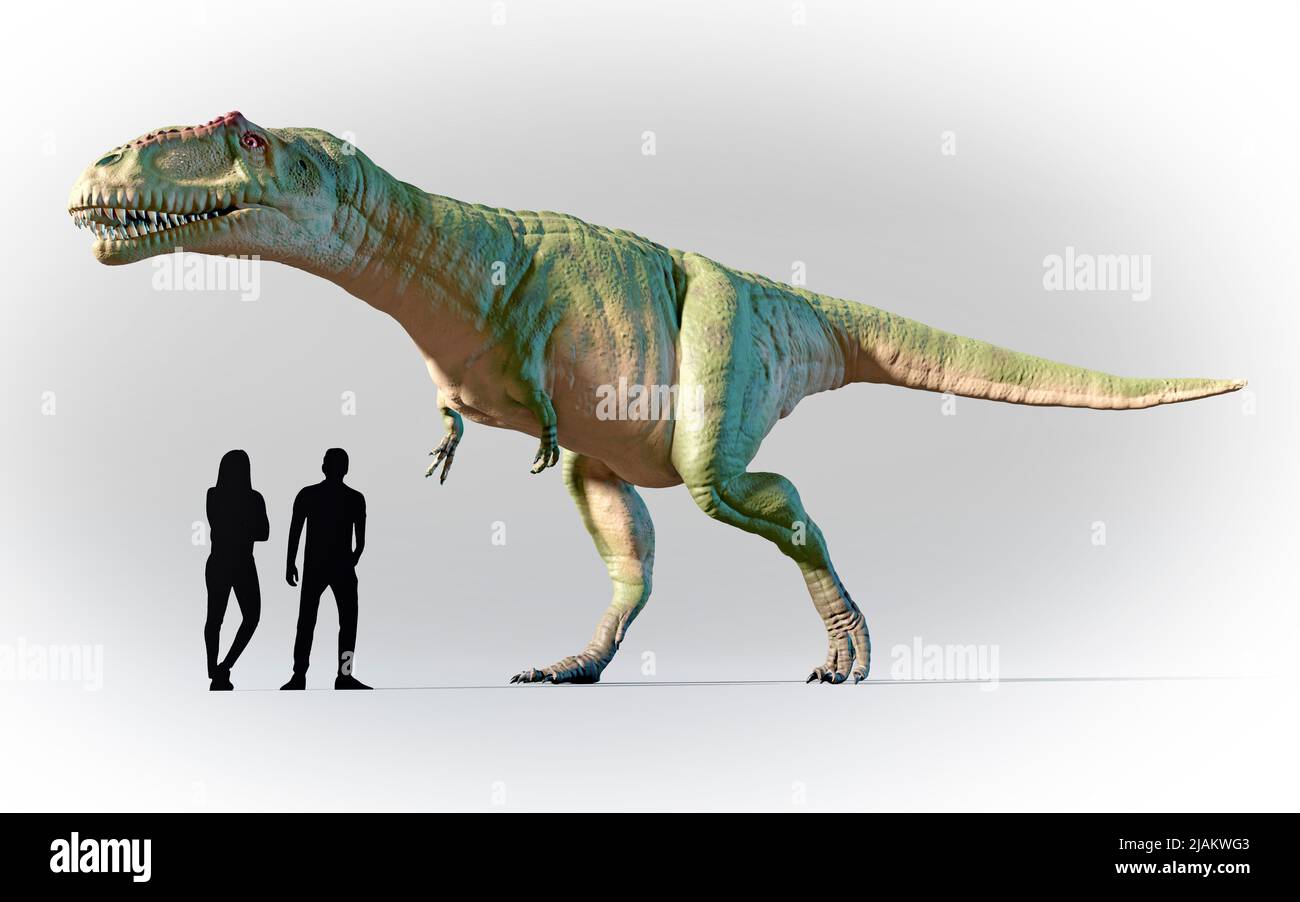 alamy
alamy
alamy
alamy
alamy

alamy
Image ID: 2JAKWG3
www.alamy.com