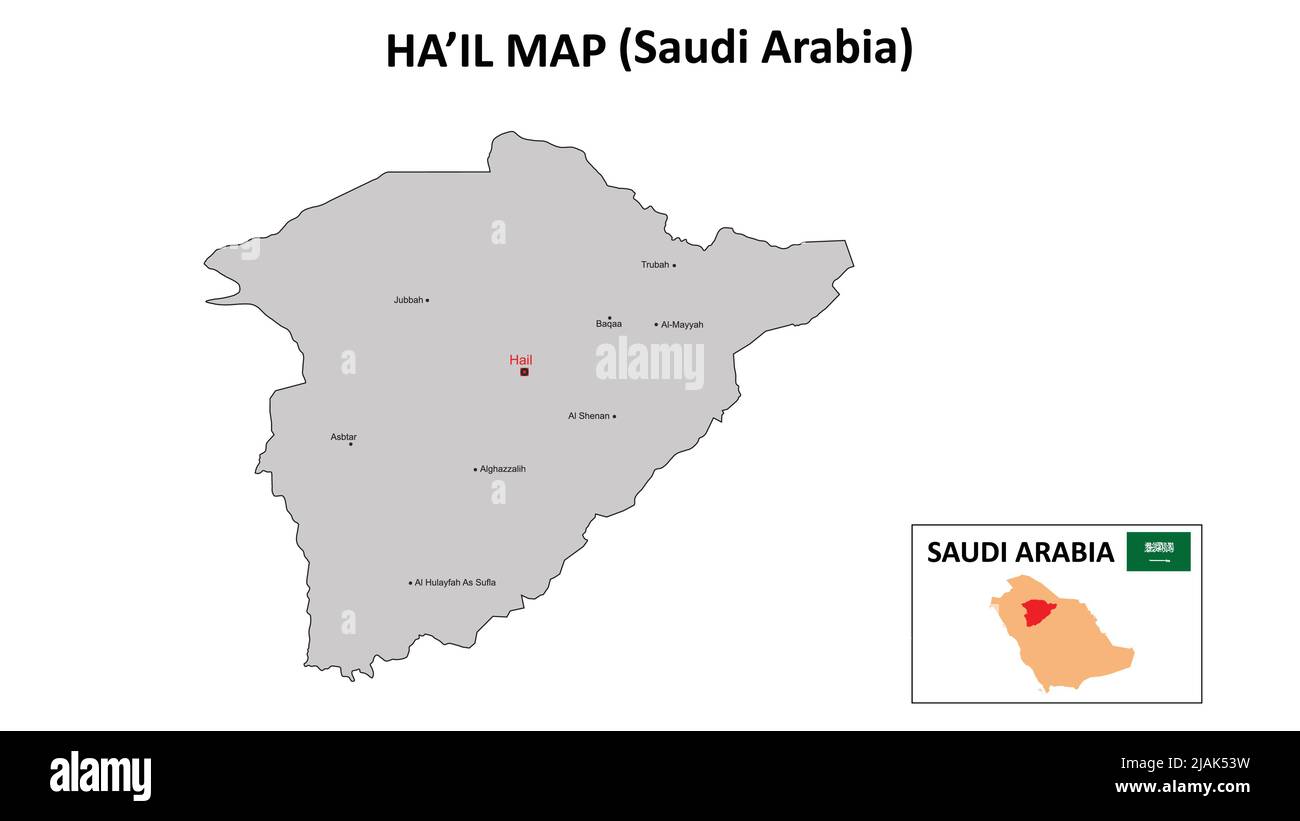 HA'IL MAP (Saudi Arabia)

Trubah

Jubbah

Baqaa

Al-Mayyah

Hail

alamy

Al Shenan

Asbtar

Alghazzalih

Al Hulayfah As Sufla

SAUDI ARABIA

alamy

Image ID: 2JAK53W
www.alamy.com