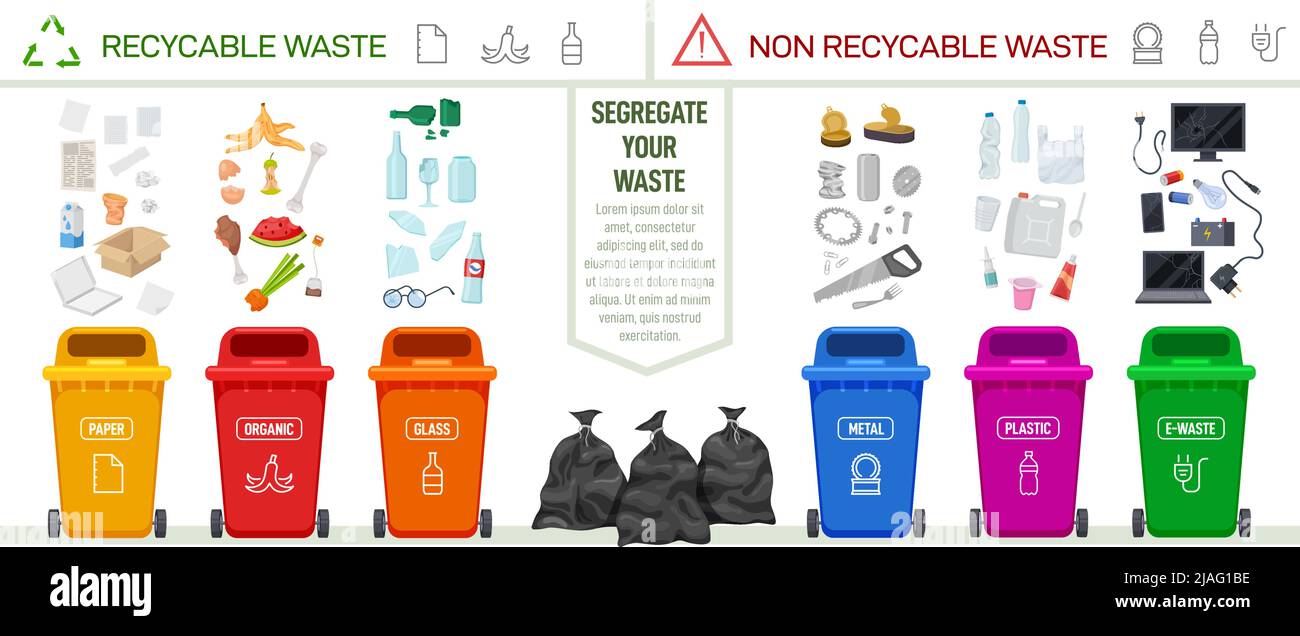 RECYCABLE WASTE

NON RECYCABLE WASTE

SEGREGATE YOUR WASTE

Lorem ipsum dolor sit amet, consectetur adipiscing elit, sed do eiusmod tempor incididunt ut labore et dolore magna aliqua. Ut enim ad minim veniam, quis nostrud exercitation.

PAPER

ORGANIC

GLASS

METAL

PLASTIC

E-WASTE

alamy

Image ID: 2JAG1BE
www.alamy.com