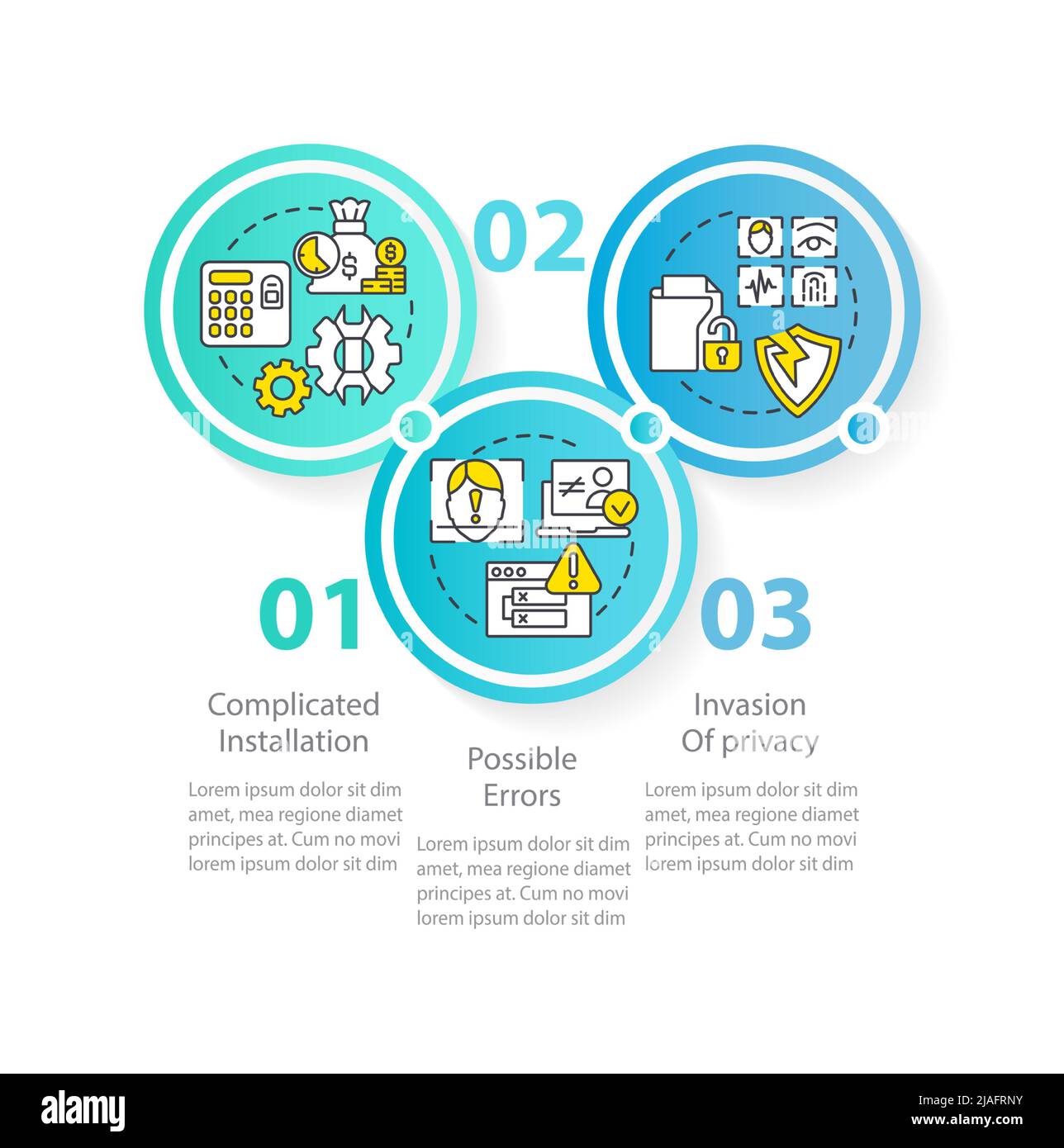 02

01

03

Complicated Installation

Lorem ipsum dolor sit dim amet, mea regione diamet principes at. Cum no movi lorem ipsum dolor sit dim

Possible Errors

Lorem ipsum dolor sit dim amet, mea regione diamet principes at. Cum no movi lorem ipsum dolor sit dim

Invasion Of privacy

Lorem ipsum dolor sit dim amet, mea regione diamet principes at. Cum no movi lorem ipsum dolor sit dim

alamy

Image ID: 2JAFRNY
www.alamy.com