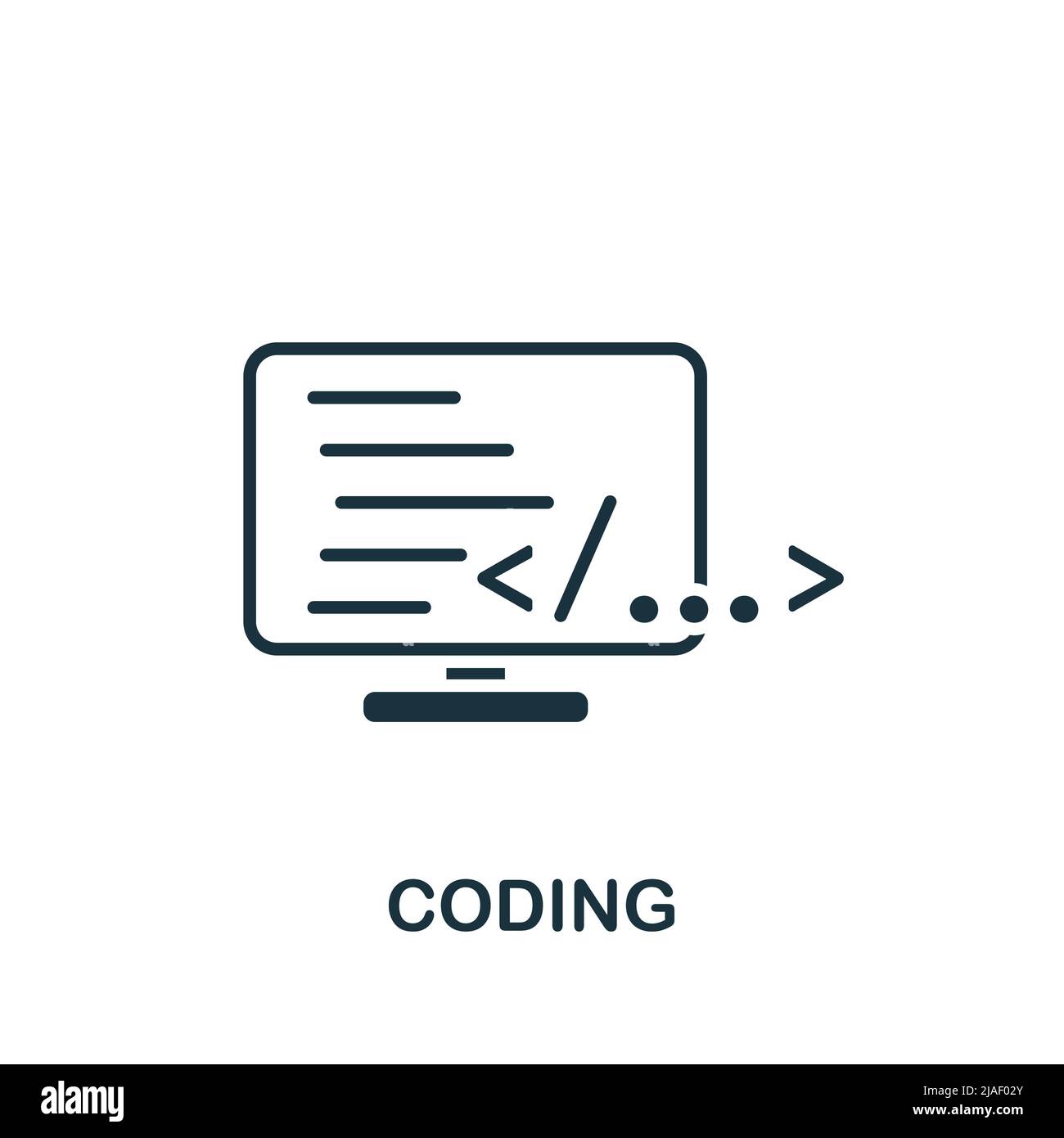 </...>

CODING

alamy

Image ID: 2JAF02Y
www.alamy.com