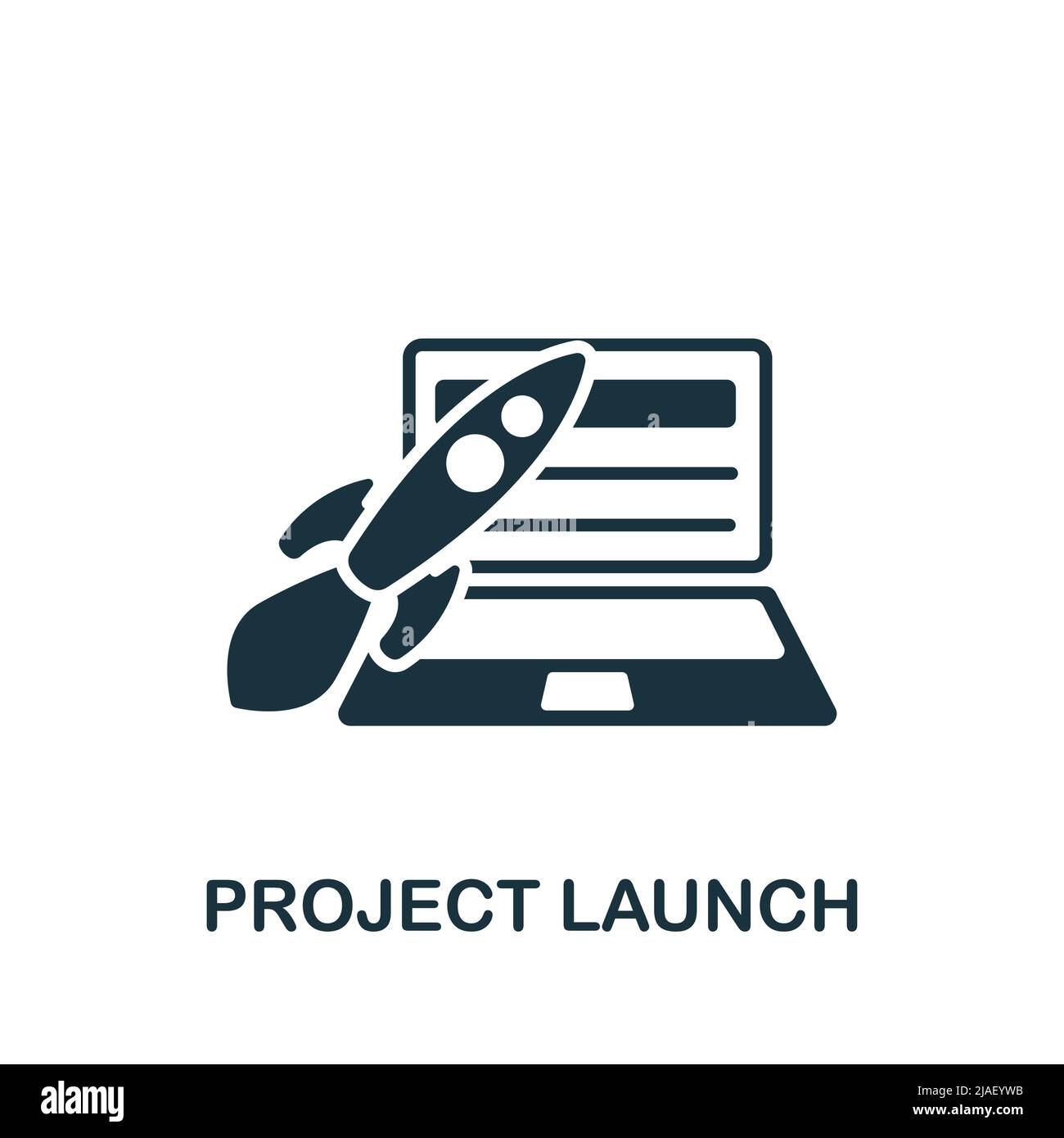 PROJECT LAUNCH

alamy

Image ID: 2JAEYWB
www.alamy.com