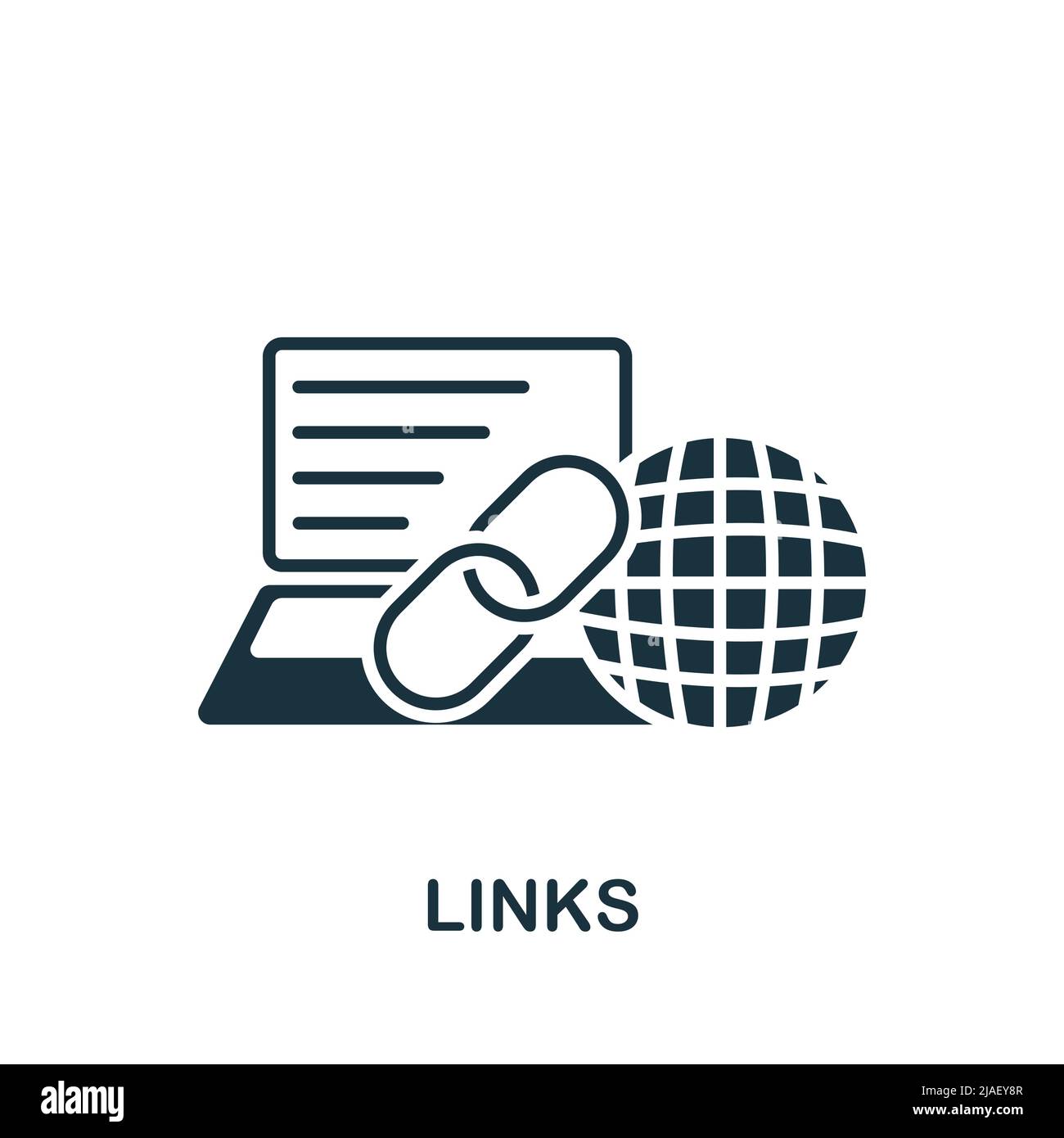 LINKS

alamy

Image ID: 2JAEY8R
www.alamy.com