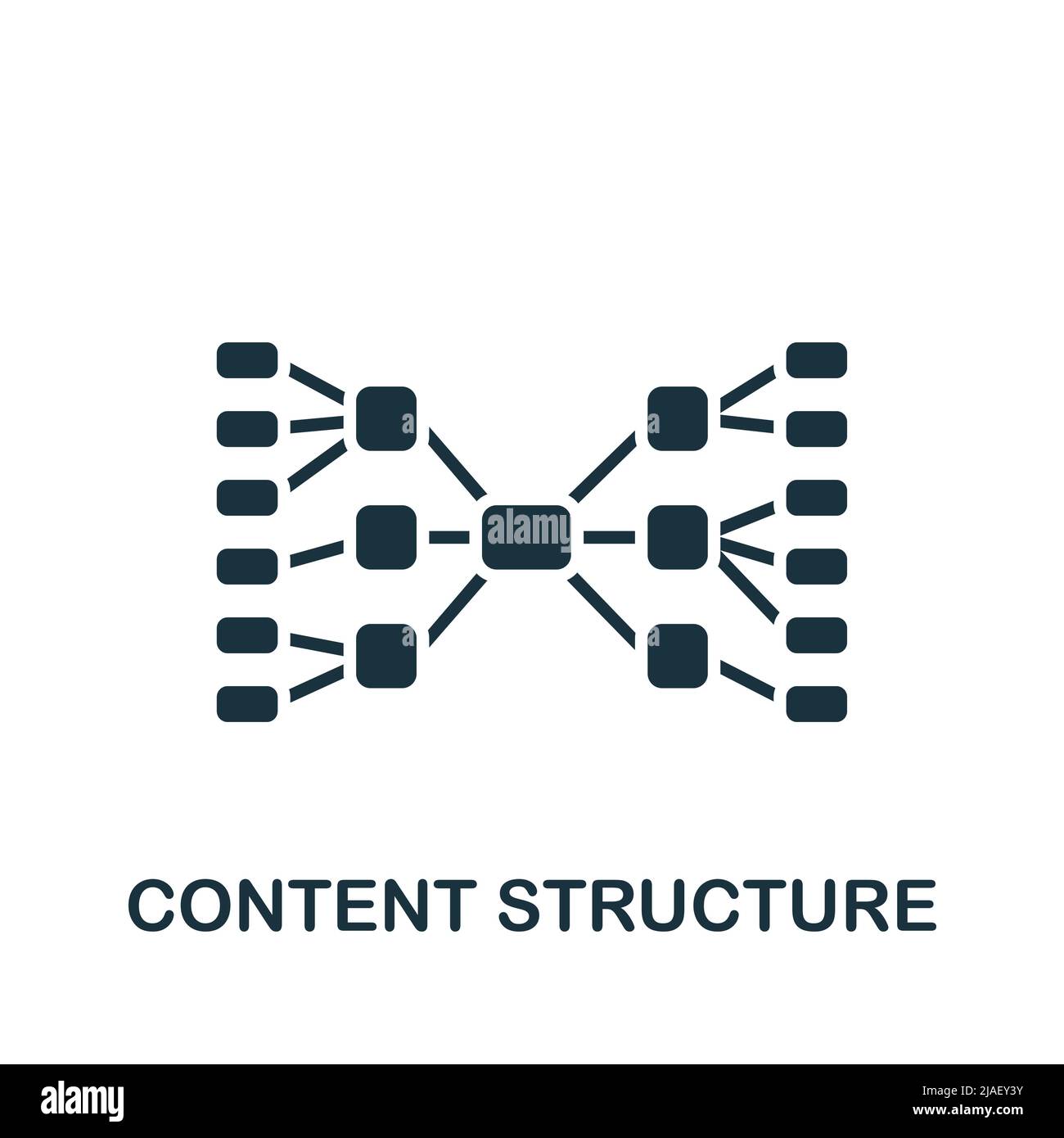 alamy

CONTENT STRUCTURE

alamy

Image ID: 2JAEY3Y
www.alamy.com