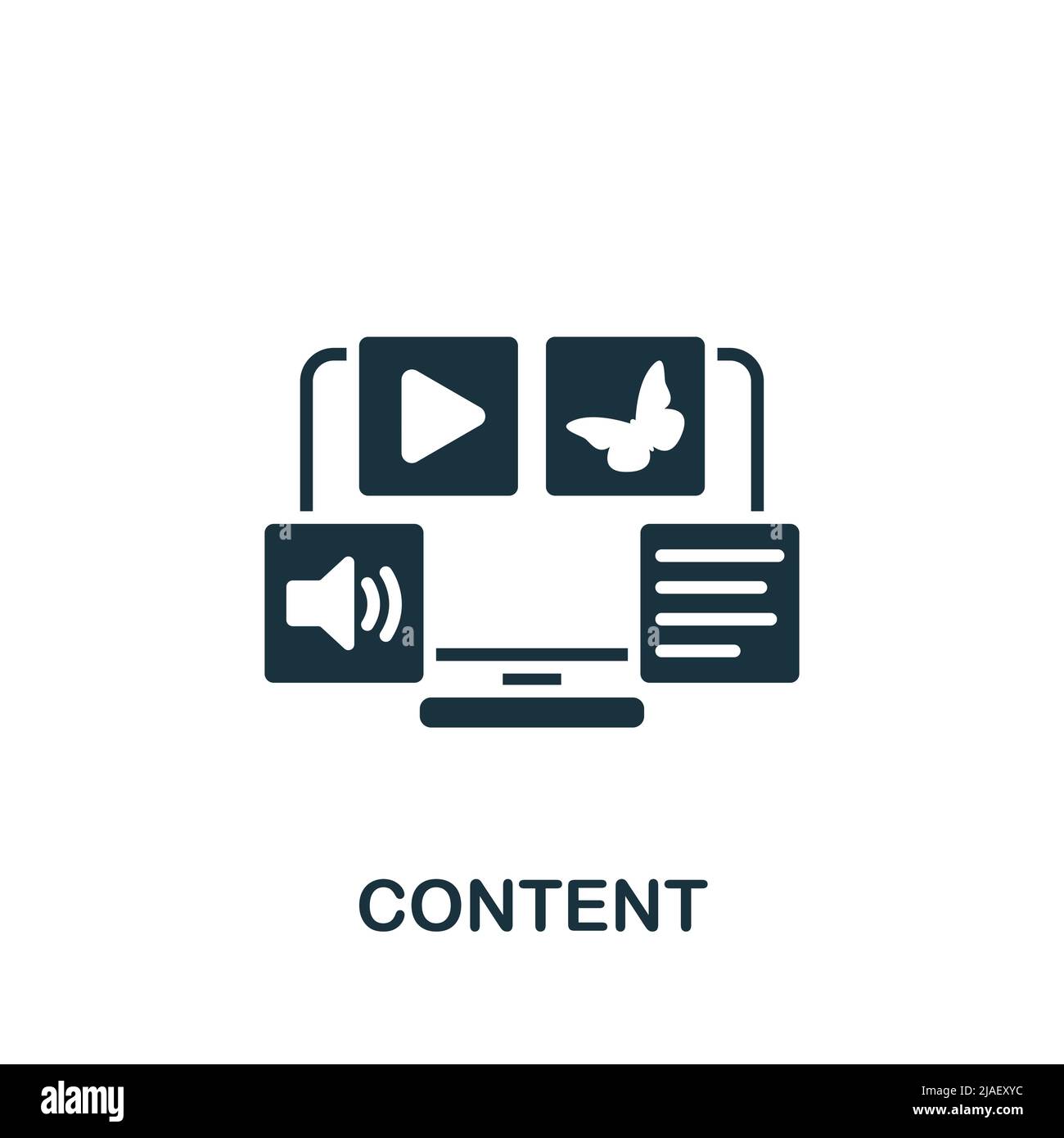 CONTENT

alamy

Image ID: 2JAEXYC
www.alamy.com