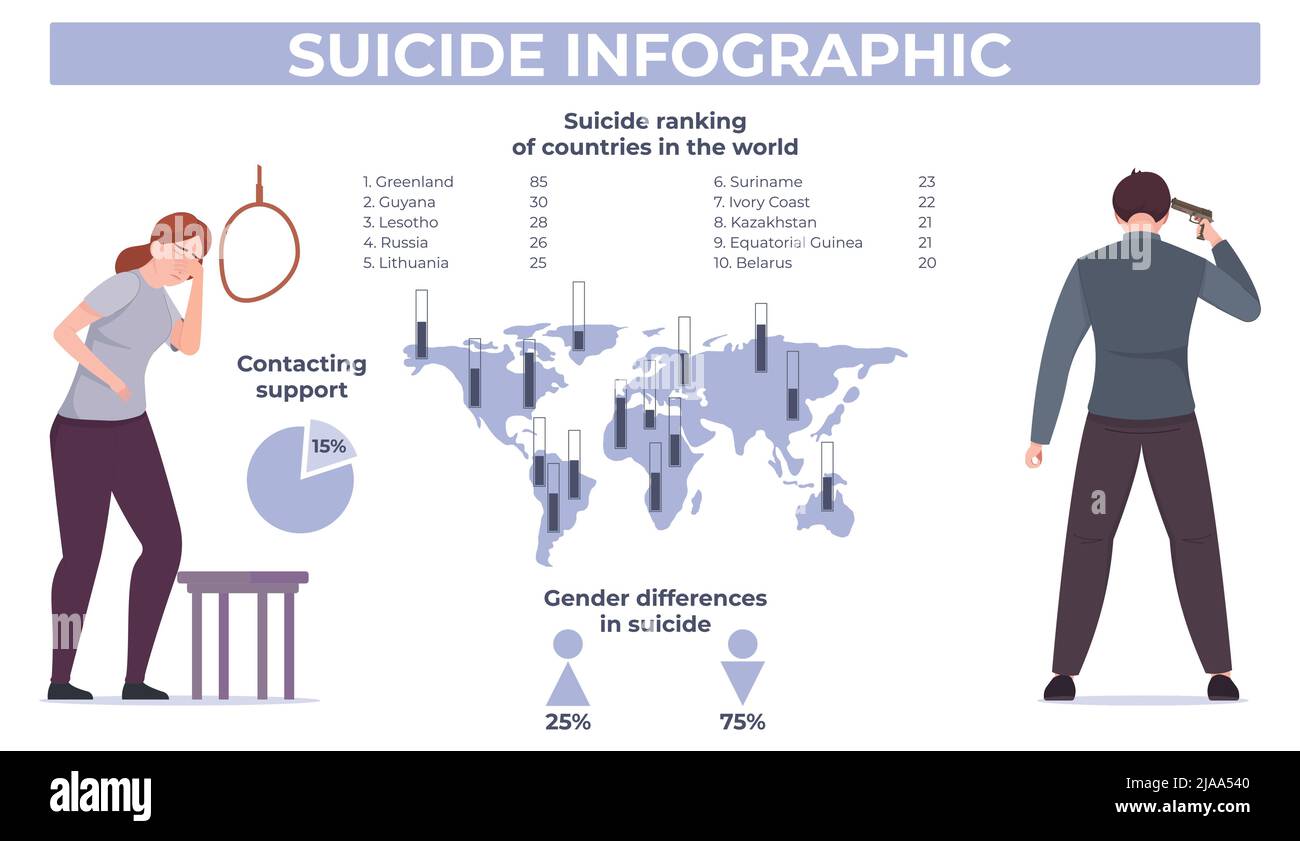 SUICIDE INFOGRAPHIC

Suicide ranking
of countries in the world

1. Greenland 85
2. Guyana 30
3. Lesotho 28
4. Russia 26
5. Lithuania 25

6. Suriname 23
7. Ivory Coast 22
8. Kazakhstan 21
9. Equatorial Guinea 21
10. Belarus 20

Contacting support

15%

Gender differences in suicide

25%

75%

alamy

Image ID: 2JAA540
www.alamy.com