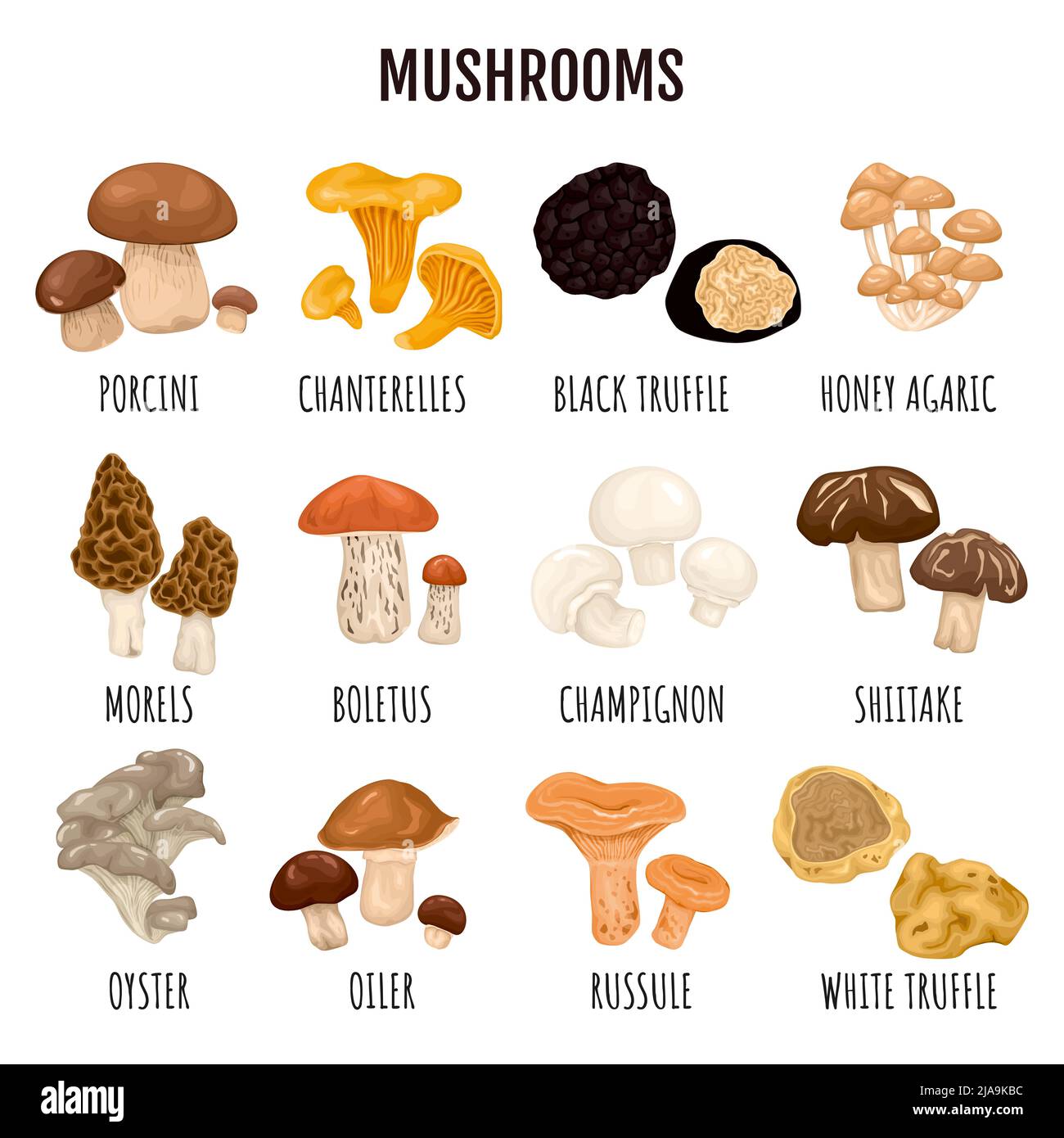 MUSHROOMS

PORCINI

CHANTERELLES

BLACK TRUFFLE

HONEY AGARIC

MORELS

BOLETUS

CHAMPIGNON

SHIITAKE

OYSTER

OILER

RUSSULE

WHITE TRUFFLE

alamy

Image ID: 2JA9KBC
www.alamy.com