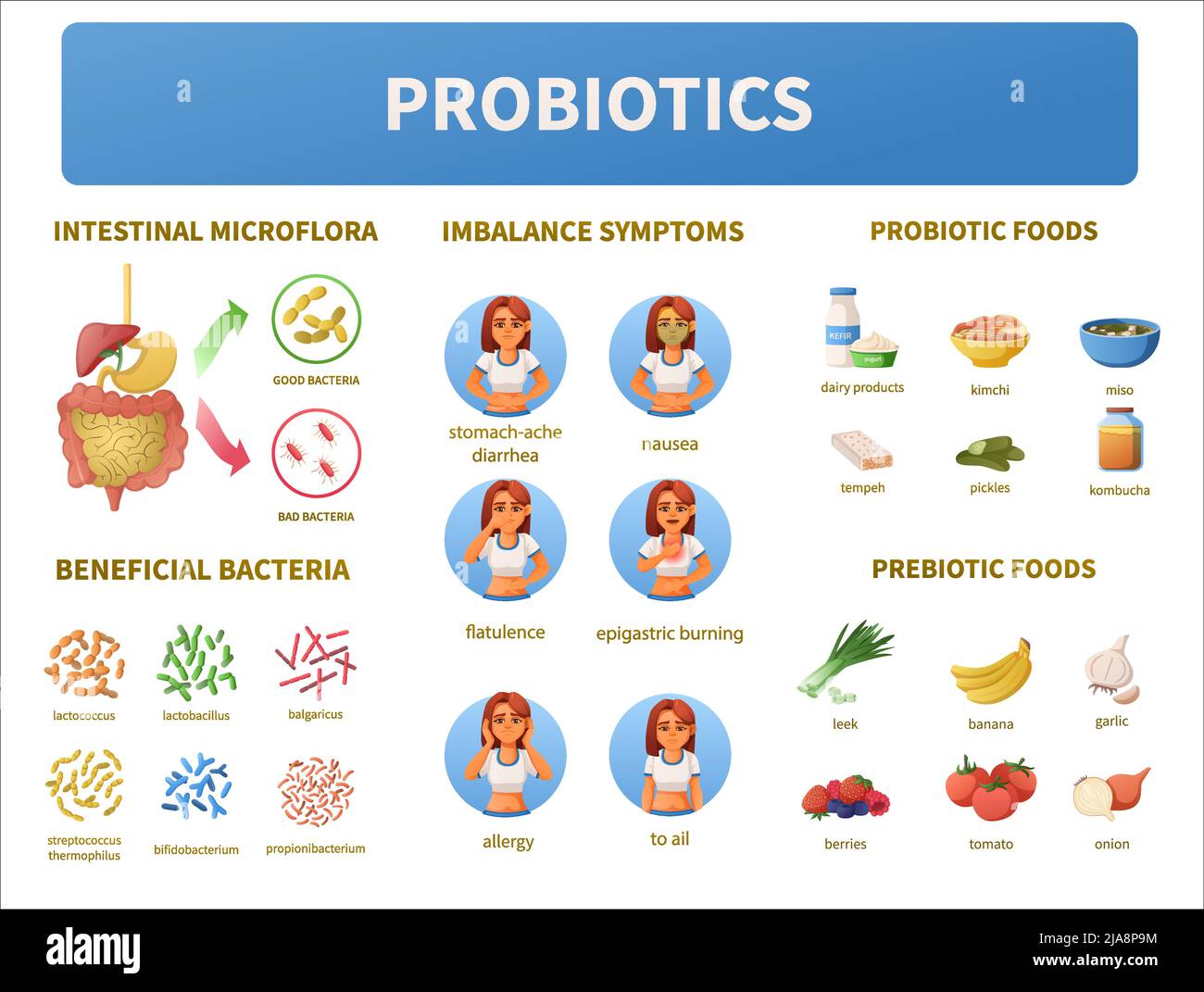 PROBIOTICS

INTESTINAL MICROFLORA

GOOD BACTERIA

BAD BACTERIA

BENEFICIAL BACTERIA

lactococcus

lactobacillus

balgaricus

streptococcus thermophilus

bifidobacterium

propionibacterium

IMBALANCE SYMPTOMS

stomach-ache diarrhea

nausea

flatulence

epigastric burning

allergy

to ail

PROBIOTIC FOODS

KEFIR

yogurt

dairy products

kimchi

miso

tempeh

pickles

kombucha

PREBIOTIC FOODS

leek

banana

garlic

berries

tomato

onion

alamy

Image ID: 2JA8P9M
www.alamy.com